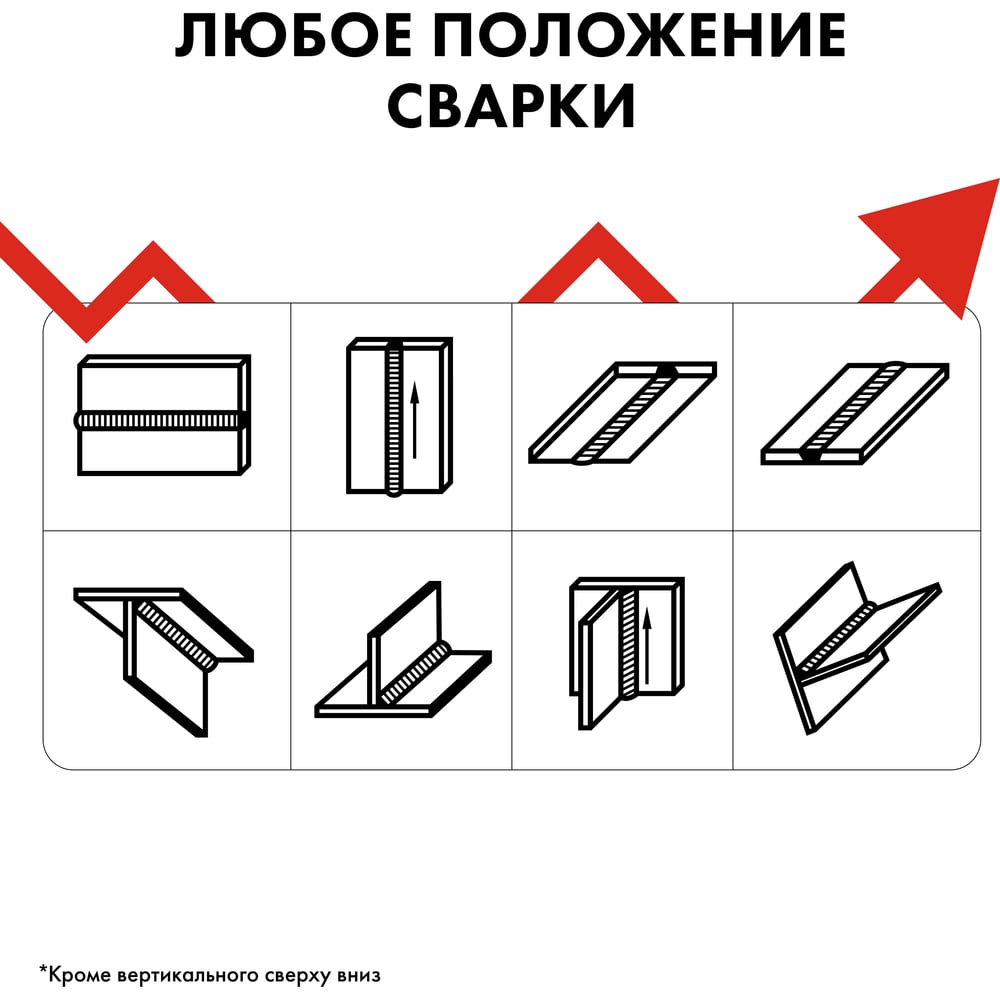 ЛЮБОЕ ПОЛОЖЕНИЕ СВАРКИ

*Кроме вертикального сверху вниз