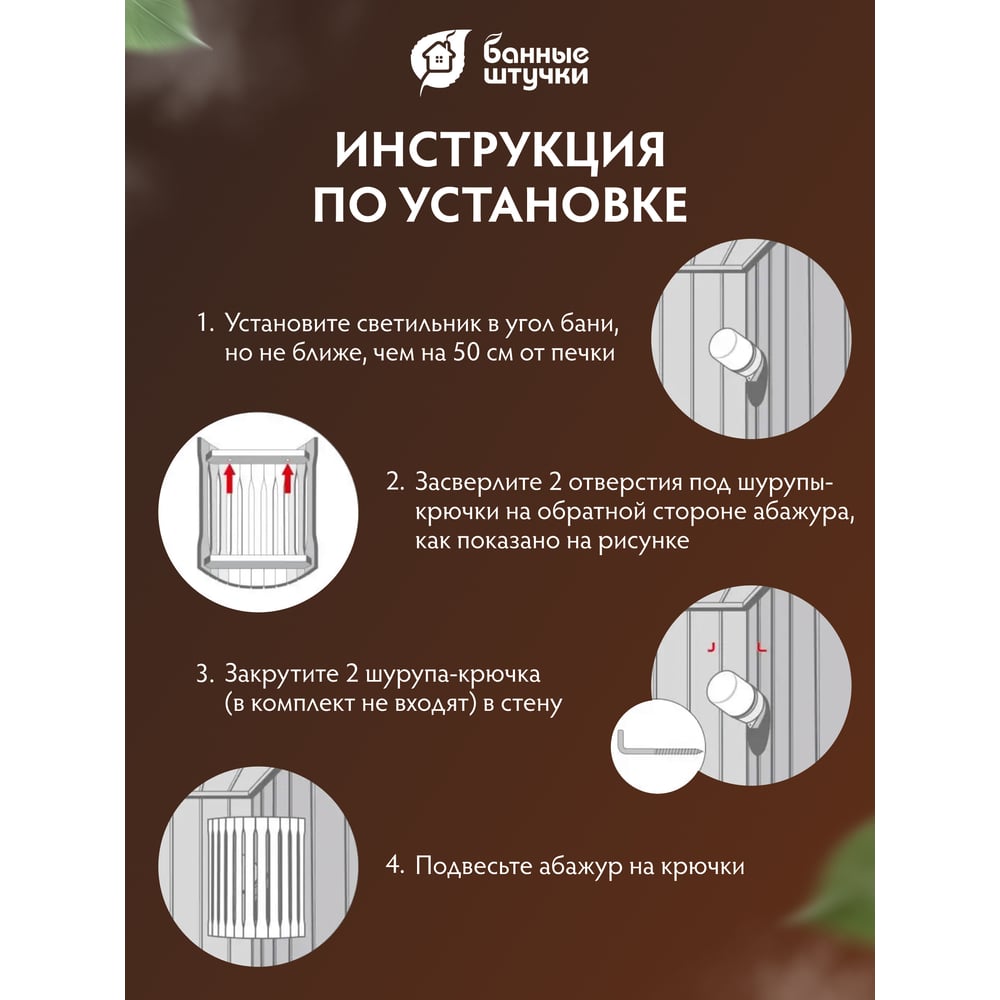 банные штучки

ИНСТРУКЦИЯ ПО УСТАНОВКЕ

1. Установите светильник в угол бани, но не ближе, чем на 50 см от печки

2. Засверлите 2 отверстия под шурупы-крючки на обратной стороне абажура, как показано на рисунке

3. Закрутите 2 шурупа-крючка (в комплект не входят) в стену

4. Подвесьте абажур на крючки