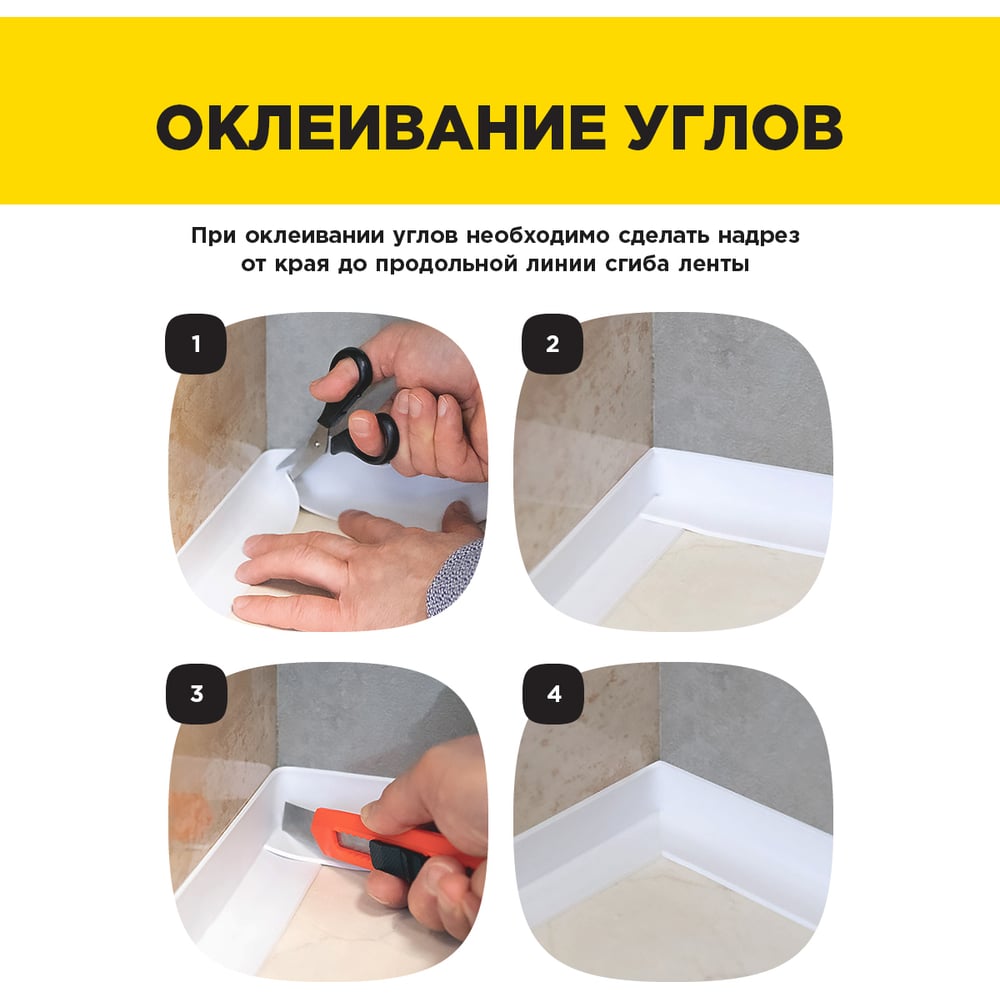 ОКЛЕИВАНИЕ УГЛОВ

При оклеивании углов необходимо сделать надрез от края до продольной линии сгиба ленты

1

2

3

4