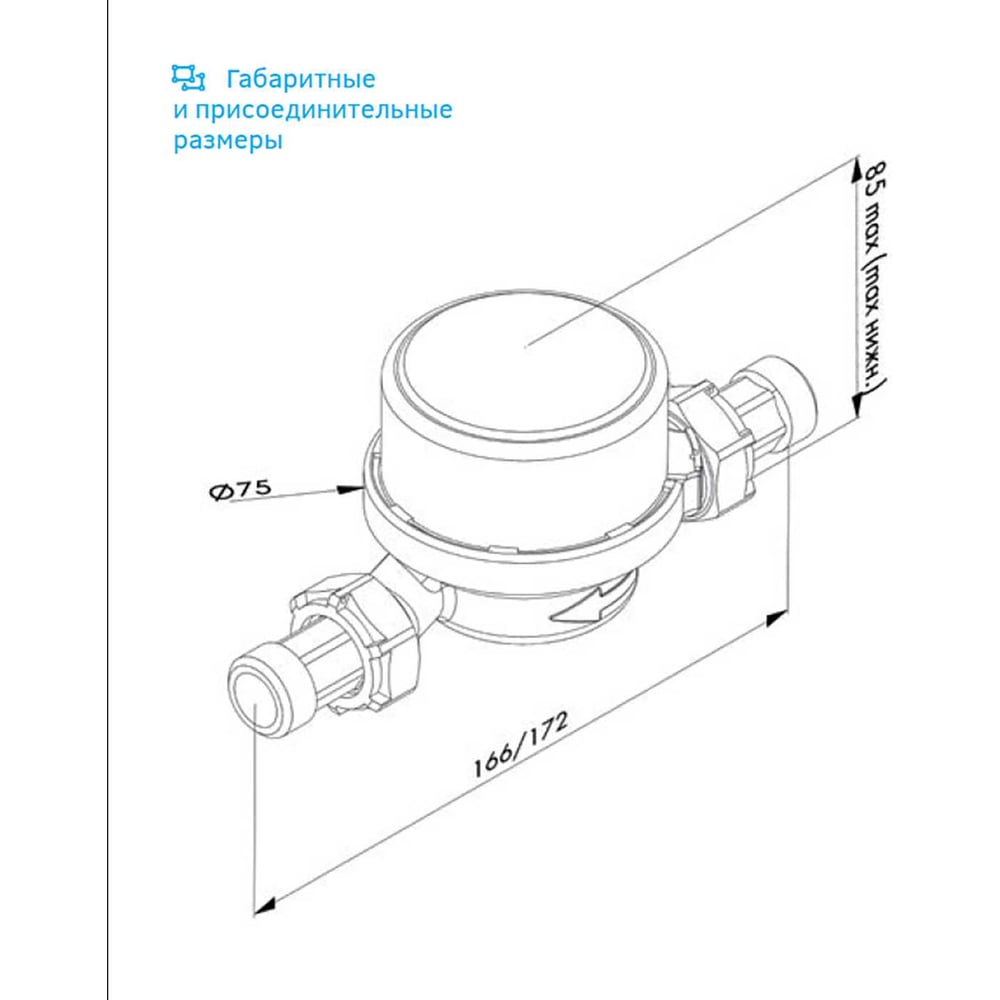 Габаритные
и присоединительные
размеры

85 max (max нижн.)

Ø75

166/172