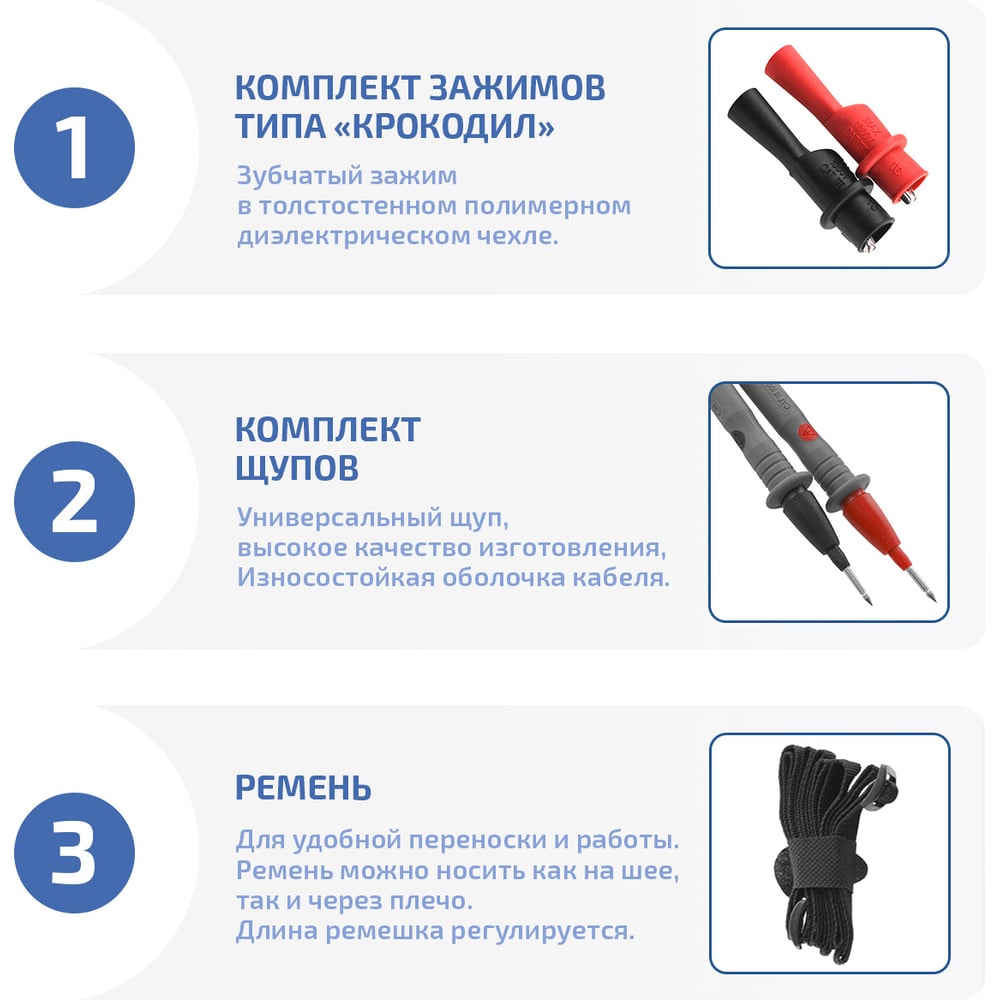 1

КОМПЛЕКТ ЗАЖИМОВ ТИПА «КРОКОДИЛ»

Зубчатый зажим в толстостенном полимерном диэлектрическом чехле.

2

КОМПЛЕКТ ЩУПОВ

Универсальный щуп, высокое качество изготовления, Износостойкая оболочка кабеля.

3

РЕМЕНЬ

Для удобной переноски и работы. Ремень можно носить как на шее, так и через плечо. Длина ремешка регулируется.