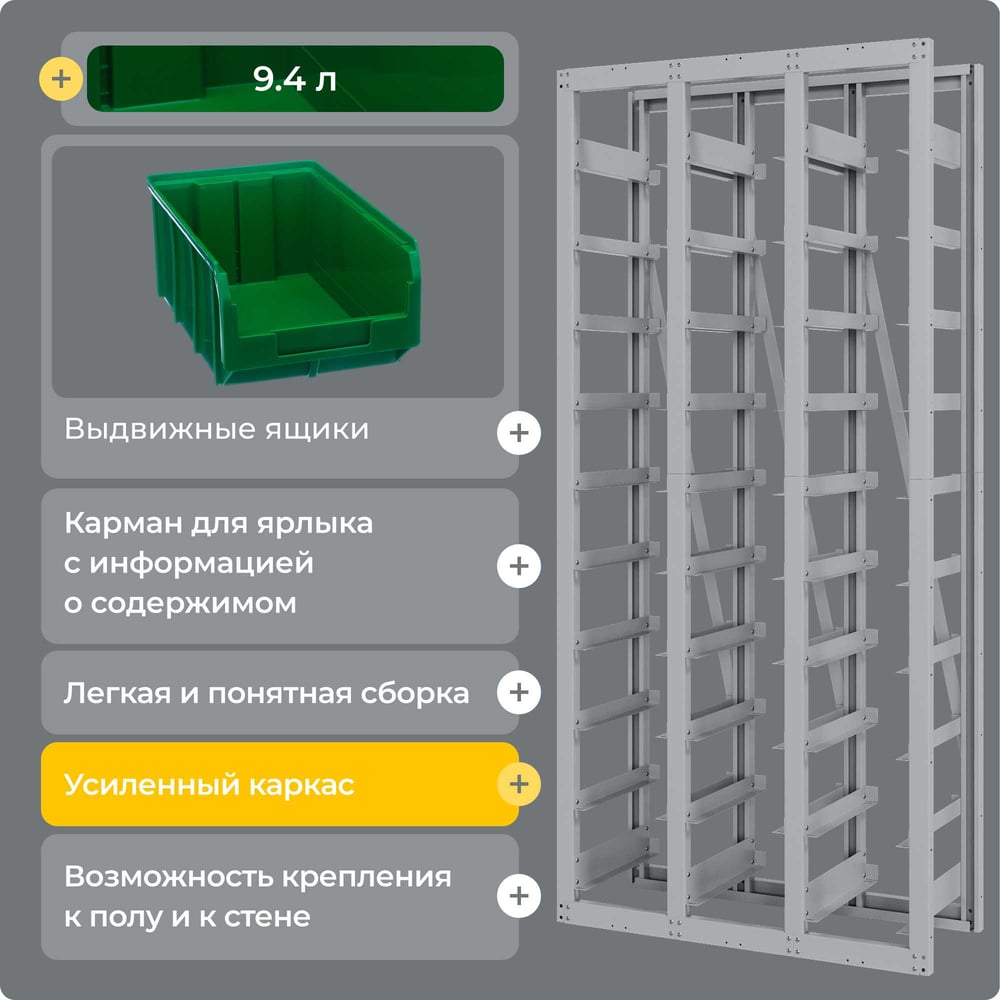 + 9.4 л

Выдвижные ящики +

Карман для ярлыка с информацией о содержимом +

Легкая и понятная сборка +

Усиленный каркас +

Возможность крепления к полу и к стене +