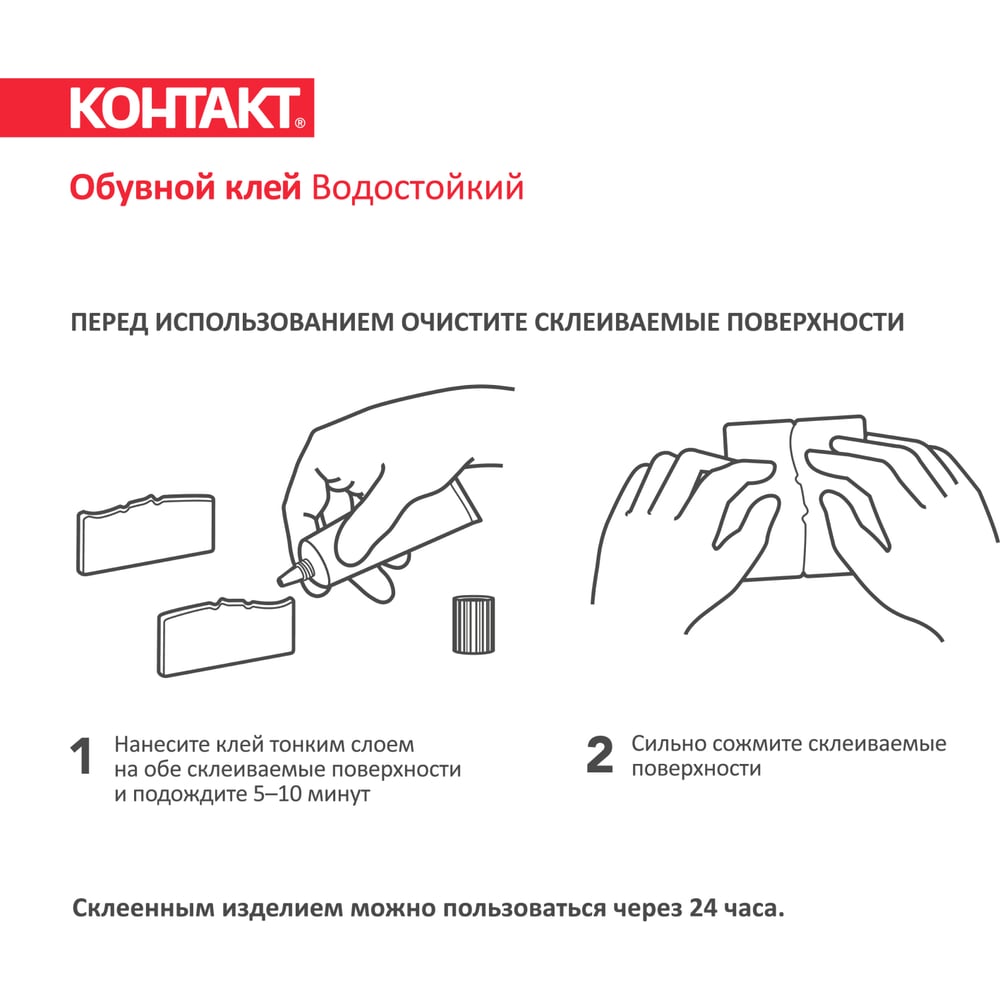 КОНТАКТ®

Обувной клей Водостойкий

ПЕРЕД ИСПОЛЬЗОВАНИЕМ ОЧИСТИТЕ СКЛЕИВАЕМЫЕ ПОВЕРХНОСТИ

1 Нанесите клей тонким слоем на обе склеиваемые поверхности и подождите 5–10 минут

2 Сильно сожмите склеиваемые поверхности

Склеенным изделием можно пользоваться через 24 часа.