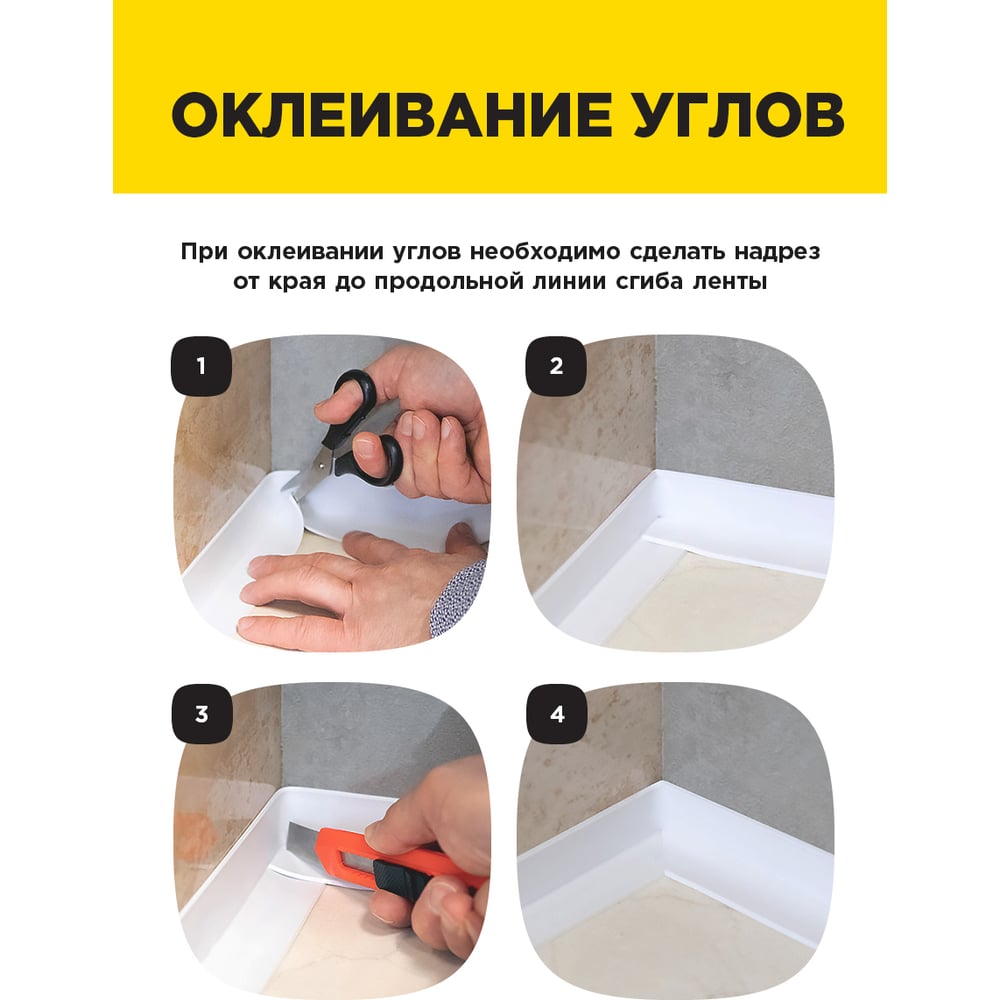 ОКЛЕИВАНИЕ УГЛОВ

При оклеивании углов необходимо сделать надрез от края до продольной линии сгиба ленты

1

2

3

4