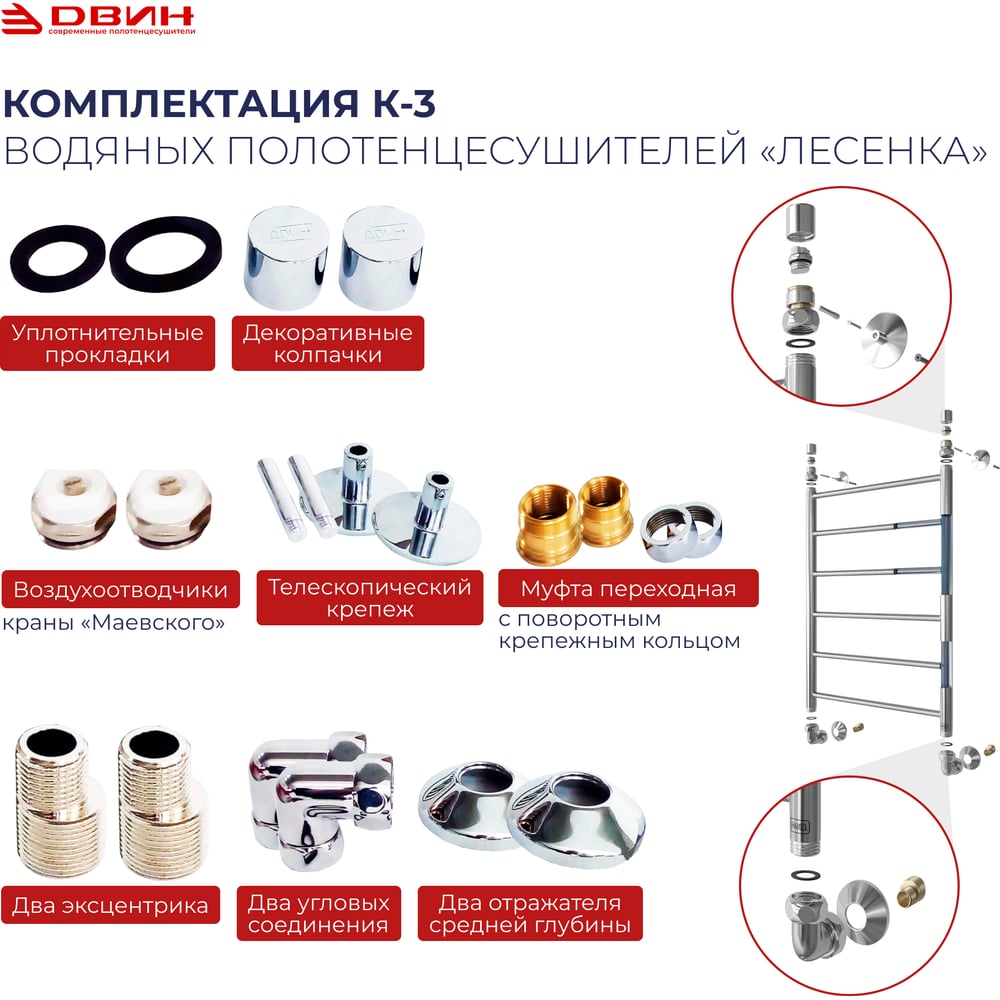 ДВИН
современные полотенцесушители

КОМПЛЕКТАЦИЯ К-3
ВОДЯНЫХ ПОЛОТЕНЦЕСУШИТЕЛЕЙ «ЛЕСЕНКА»

Уплотнительные прокладки

Декоративные колпачки

Воздухоотводчики
краны «Маевского»

Телескопический крепеж

Муфта переходная
с поворотным крепежным кольцом

Два эксцентрика

Два угловых соединения

Два отражателя средней глубины