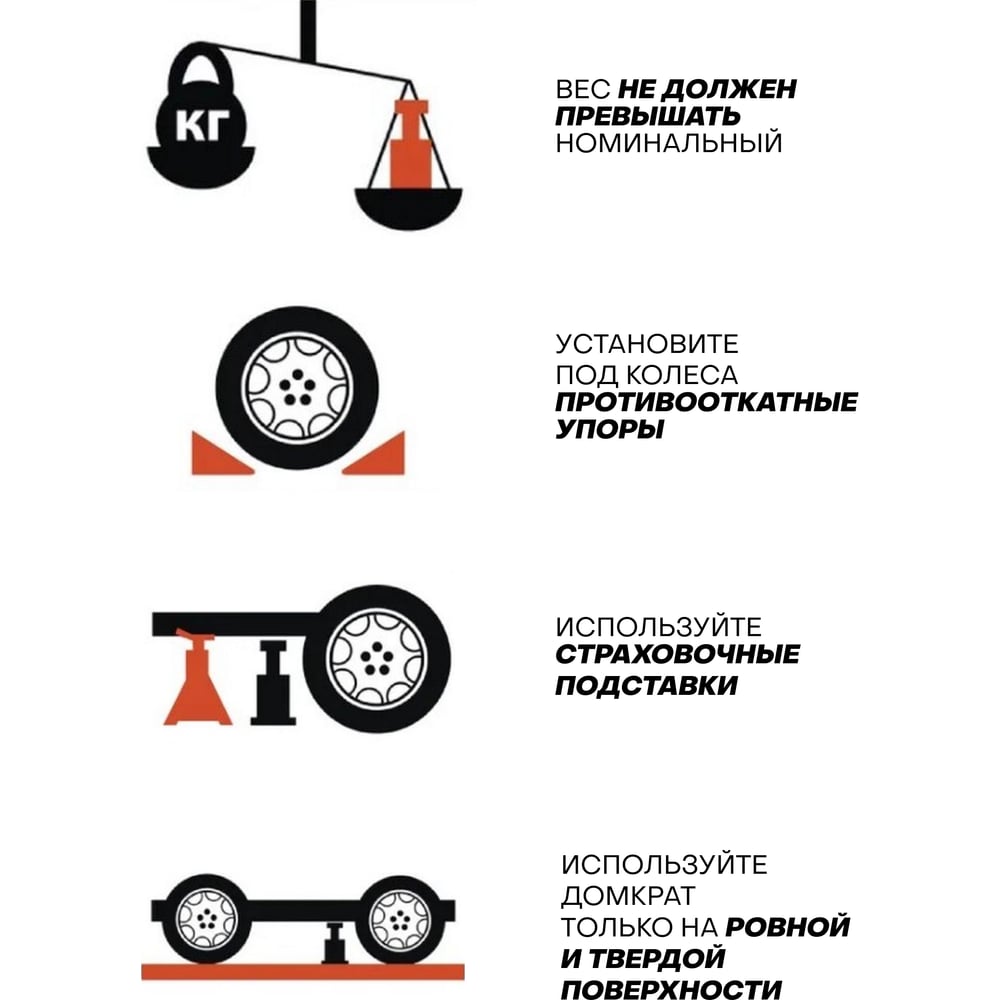 КГ

ВЕС НЕ ДОЛЖЕН ПРЕВЫШАТЬ НОМИНАЛЬНЫЙ

УСТАНОВИТЕ ПОД КОЛЕСА ПРОТИВООТКАТНЫЕ УПОРЫ

ИСПОЛЬЗУЙТЕ СТРАХОВОЧНЫЕ ПОДСТАВКИ

ИСПОЛЬЗУЙТЕ ДОМКРАТ ТОЛЬКО НА РОВНОЙ И ТВЕРДОЙ ПОВЕРХНОСТИ