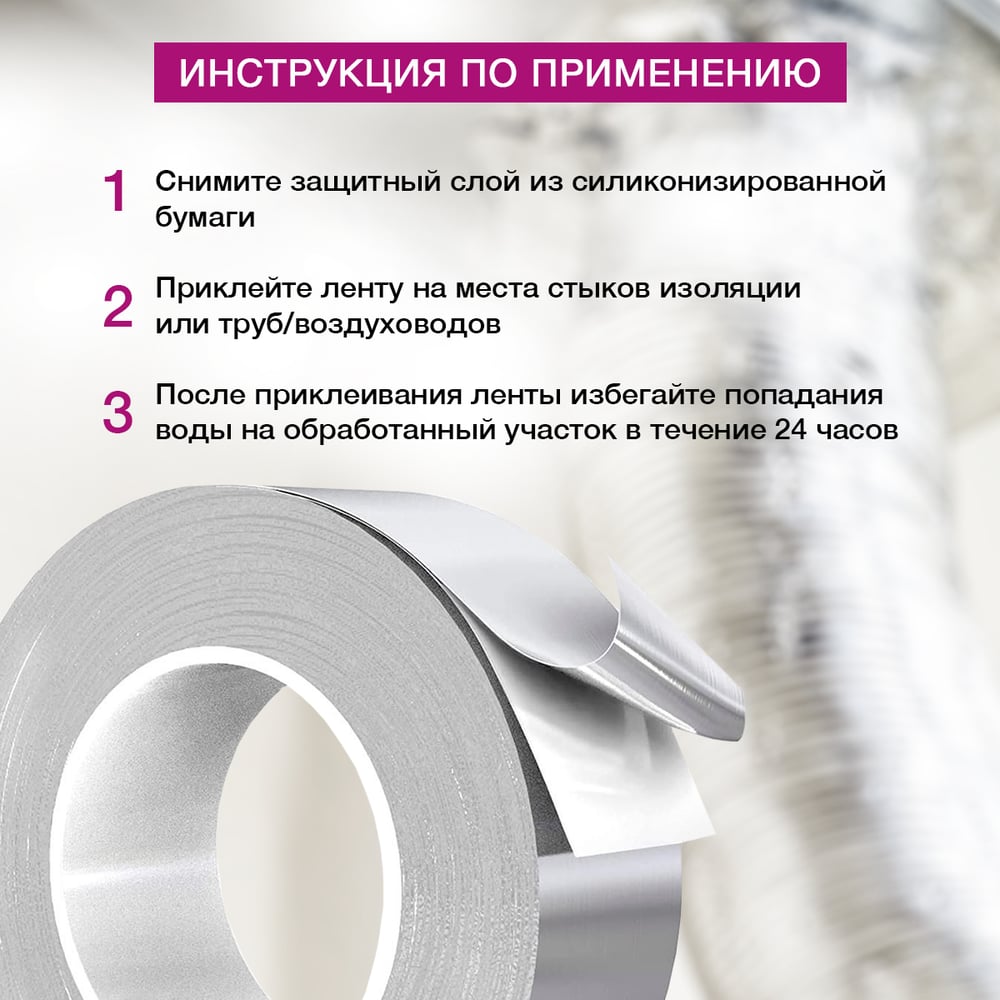 ИНСТРУКЦИЯ ПО ПРИМЕНЕНИЮ

1 Снимите защитный слой из силиконизированной бумаги

2 Приклейте ленту на места стыков изоляции или труб/воздуховодов

3 После приклеивания ленты избегайте попадания воды на обработанный участок в течение 24 часов