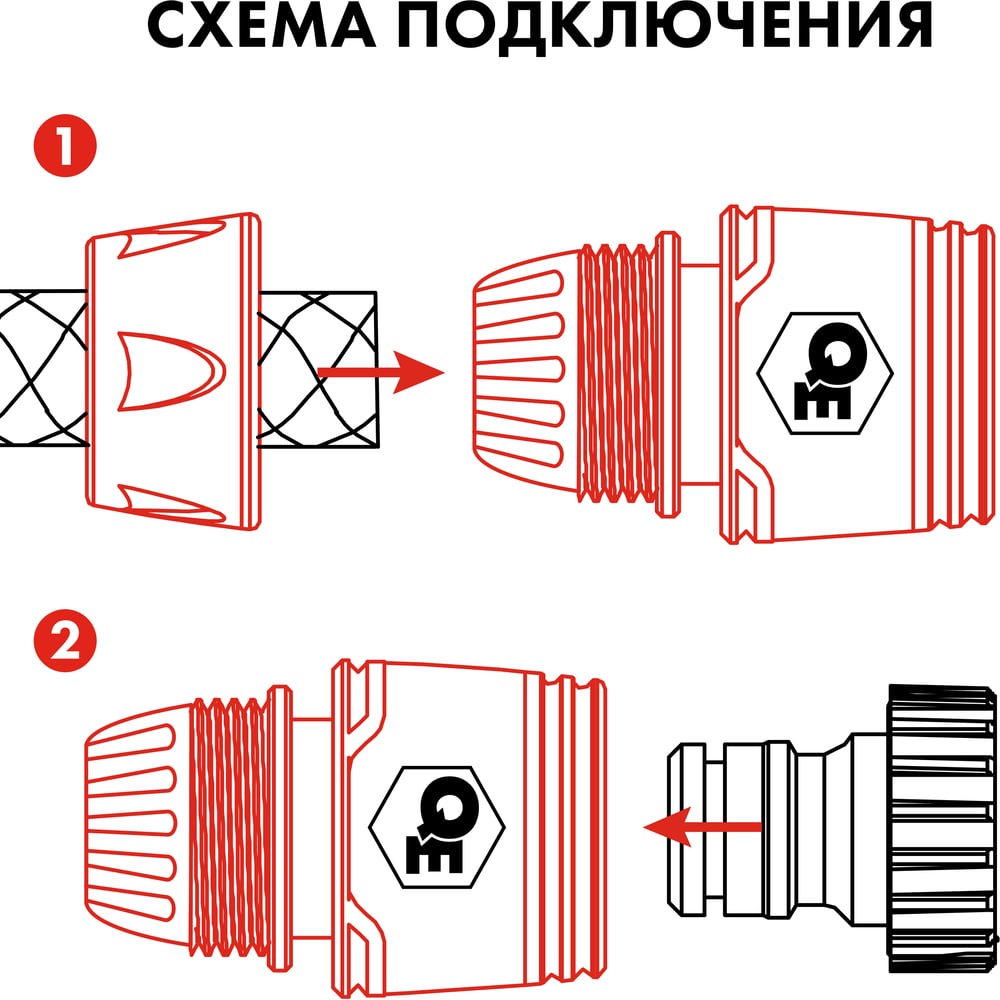 СХЕМА ПОДКЛЮЧЕНИЯ

1

2