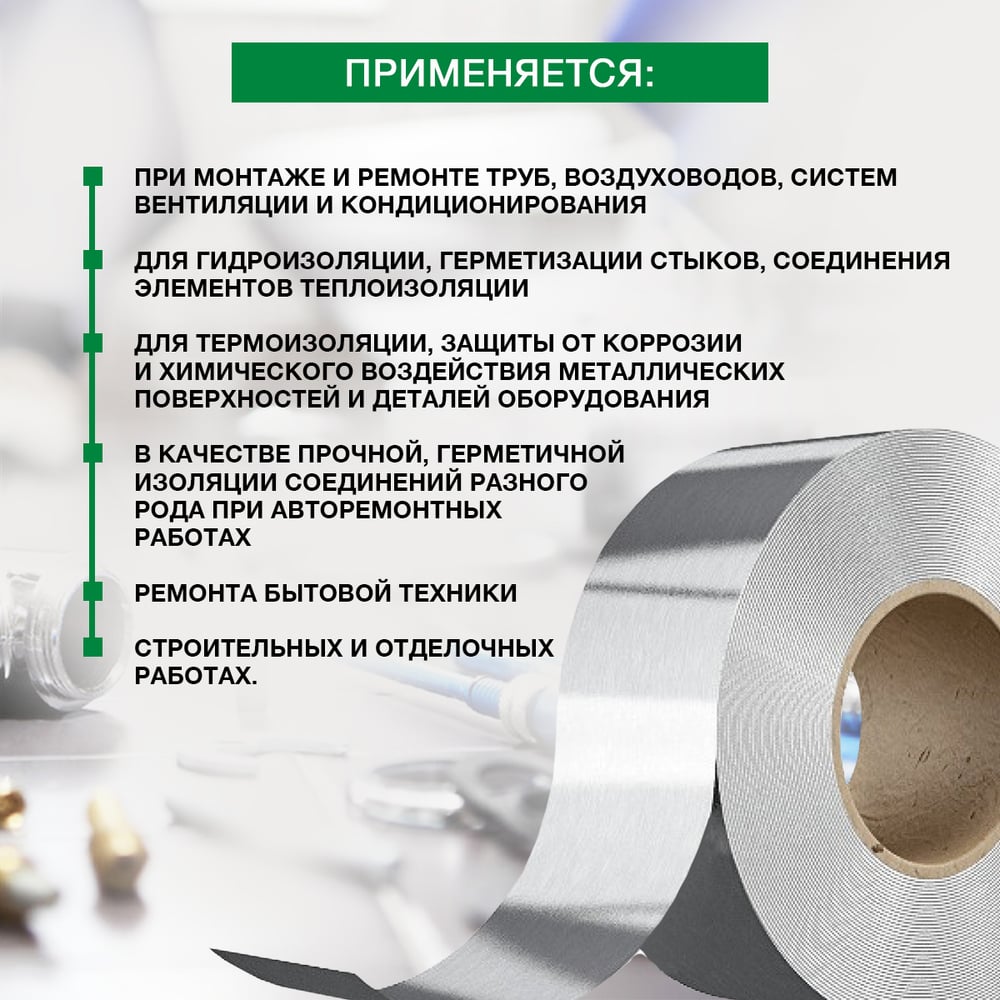 ПРИМЕНЯЕТСЯ:

ПРИ МОНТАЖЕ И РЕМОНТЕ ТРУБ, ВОЗДУХОВОДОВ, СИСТЕМ ВЕНТИЛЯЦИИ И КОНДИЦИОНИРОВАНИЯ

ДЛЯ ГИДРОИЗОЛЯЦИИ, ГЕРМЕТИЗАЦИИ СТЫКОВ, СОЕДИНЕНИЯ ЭЛЕМЕНТОВ ТЕПЛОИЗОЛЯЦИИ

ДЛЯ ТЕРМОИЗОЛЯЦИИ, ЗАЩИТЫ ОТ КОРРОЗИИ И ХИМИЧЕСКОГО ВОЗДЕЙСТВИЯ МЕТАЛЛИЧЕСКИХ ПОВЕРХНОСТЕЙ И ДЕТАЛЕЙ ОБОРУДОВАНИЯ

В КАЧЕСТВЕ ПРОЧНОЙ, ГЕРМЕТИЧНОЙ ИЗОЛЯЦИИ СОЕДИНЕНИЙ РАЗНОГО РОДА ПРИ АВТОРЕМОНТНЫХ РАБОТАХ

РЕМОНТА БЫТОВОЙ ТЕХНИКИ

СТРОИТЕЛЬНЫХ И ОТДЕЛОЧНЫХ РАБОТАХ.