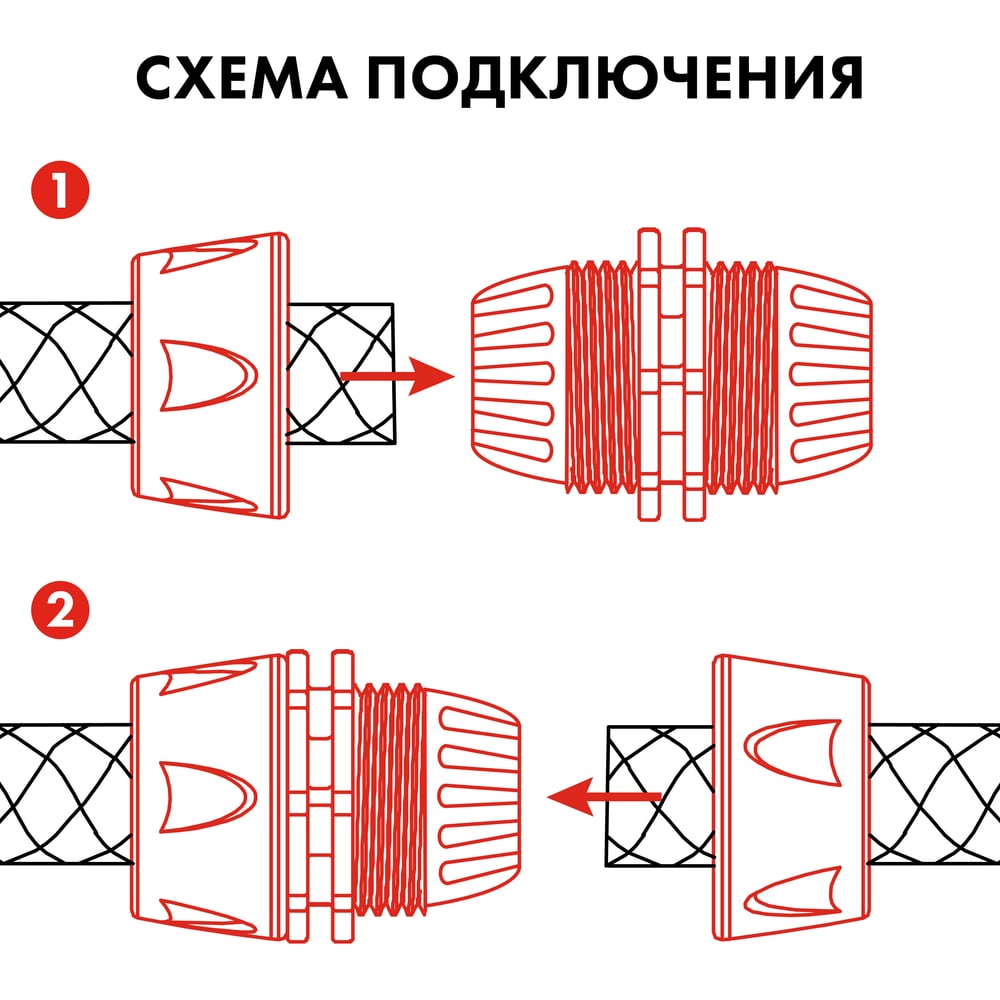 СХЕМА ПОДКЛЮЧЕНИЯ

1

2