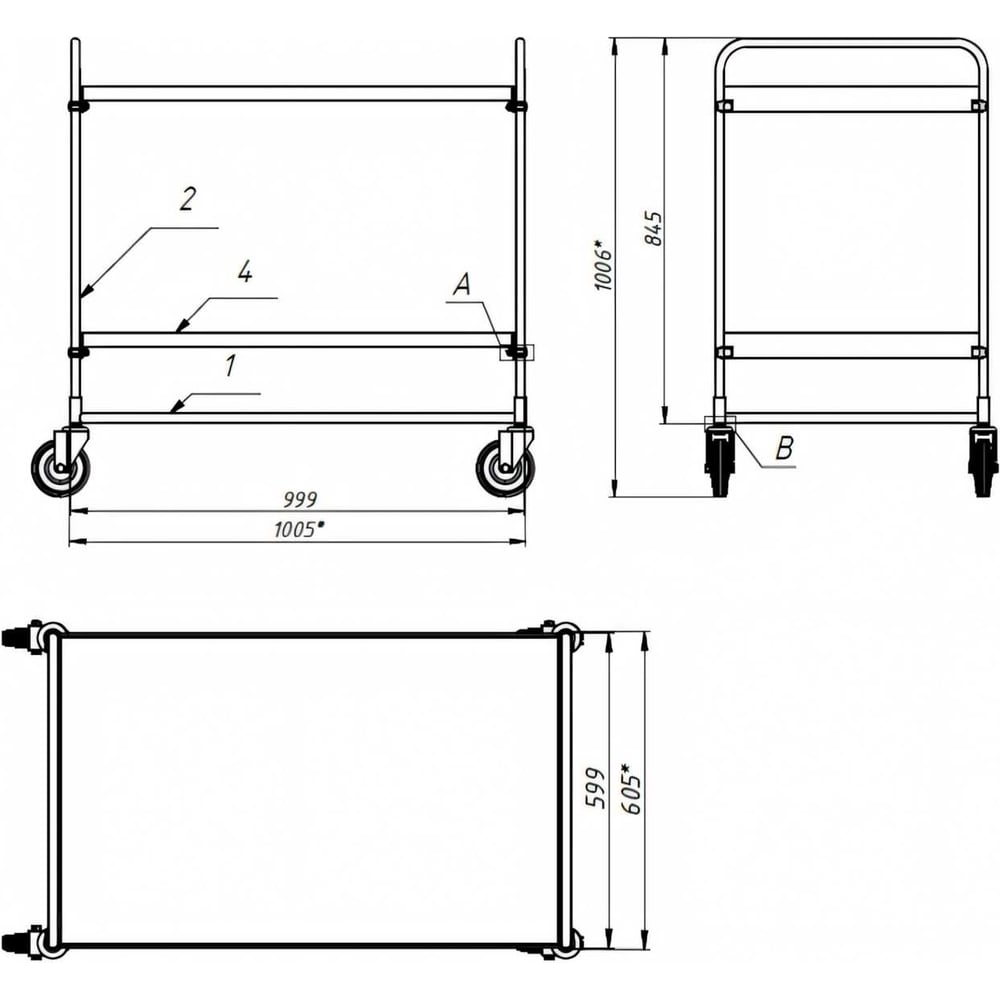 2
4
A
1
999
1005*
1006*
845
B
599
605*