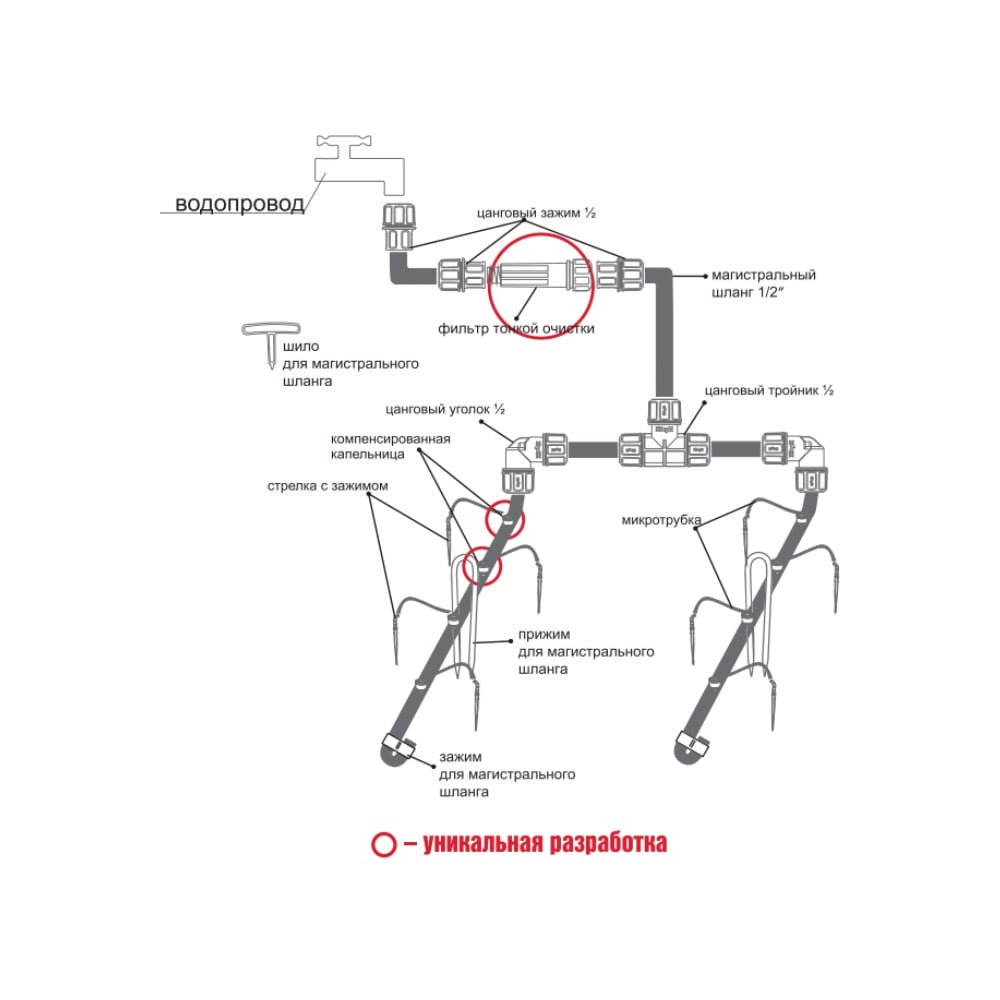 водопровод

цанговый зажим ½

магистральный шланг 1/2″

фильтр тонкой очистки

шило для магистрального шланга

цанговый уголок ½

цанговый тройник ½

компенсированная капельница

стрелка с зажимом

микротрубка

прижим для магистрального шланга

зажим для магистрального шланга

– уникальная разработка