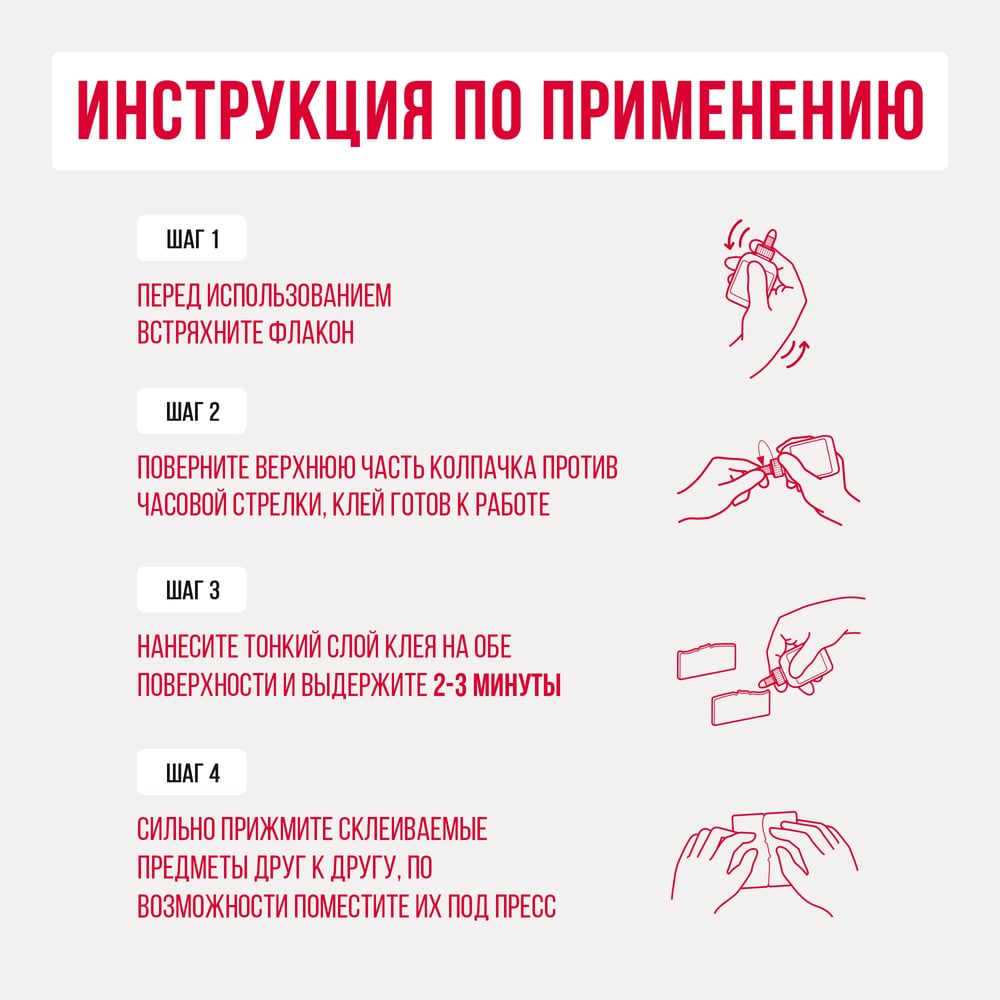 ИНСТРУКЦИЯ ПО ПРИМЕНЕНИЮ

ШАГ 1

ПЕРЕД ИСПОЛЬЗОВАНИЕМ ВСТРЯХНИТЕ ФЛАКОН

ШАГ 2

ПОВЕРНИТЕ ВЕРХНЮЮ ЧАСТЬ КОЛПАЧКА ПРОТИВ ЧАСОВОЙ СТРЕЛКИ, КЛЕЙ ГОТОВ К РАБОТЕ

ШАГ 3

НАНЕСИТЕ ТОНКИЙ СЛОЙ КЛЕЯ НА ОБЕ ПОВЕРХНОСТИ И ВЫДЕРЖИТЕ 2-3 МИНУТЫ

ШАГ 4

СИЛЬНО ПРИЖМИТЕ СКЛЕИВАЕМЫЕ ПРЕДМЕТЫ ДРУГ К ДРУГУ, ПО ВОЗМОЖНОСТИ ПОМЕСТИТЕ ИХ ПОД ПРЕСС