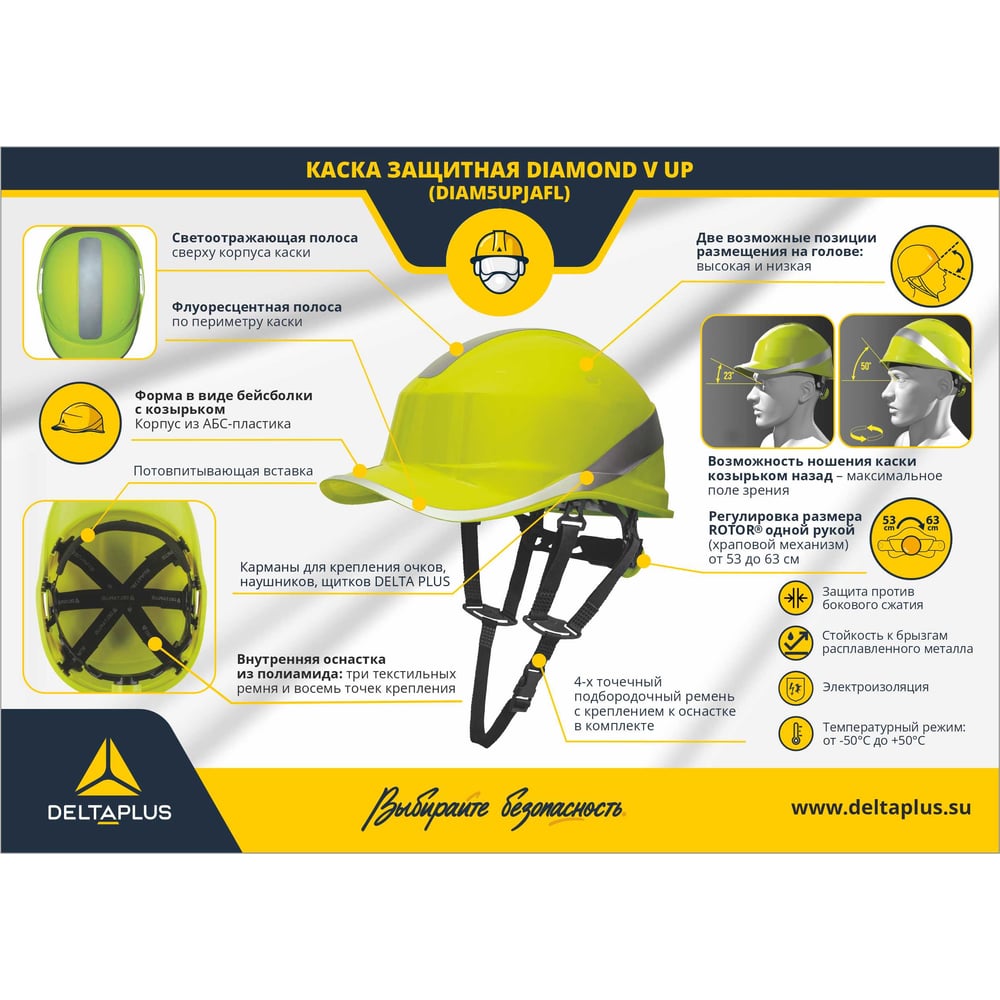 КАСКА ЗАЩИТНАЯ DIAMOND V UP
(DIAM5UPJAFL)

Светоотражающая полоса сверху корпуса каски

Флуоресцентная полоса по периметру каски

Форма в виде бейсболки с козырьком
Корпус из АБС-пластика

Потовпитывающая вставка

Карманы для крепления очков, наушников, щитков DELTA PLUS

Внутренняя оснастка из полиамида: три текстильных ремня и восемь точек крепления

4-х точечный подбородочный ремень с креплением к оснастке в комплекте

Две возможные позиции размещения на голове: высокая и низкая

23°

50°

Возможность ношения каски козырьком назад – максимальное поле зрения

Регулировка размера ROTOR® одной рукой (храповой механизм) от 53 до 63 см

53 cm

63 cm

Защита против бокового сжатия

Стойкость к брызгам расплавленного металла

Электроизоляция

Температурный режим: от -50°C до +50°C

DELTAPLUS

Выбирайте безопасность

www.deltaplus.su