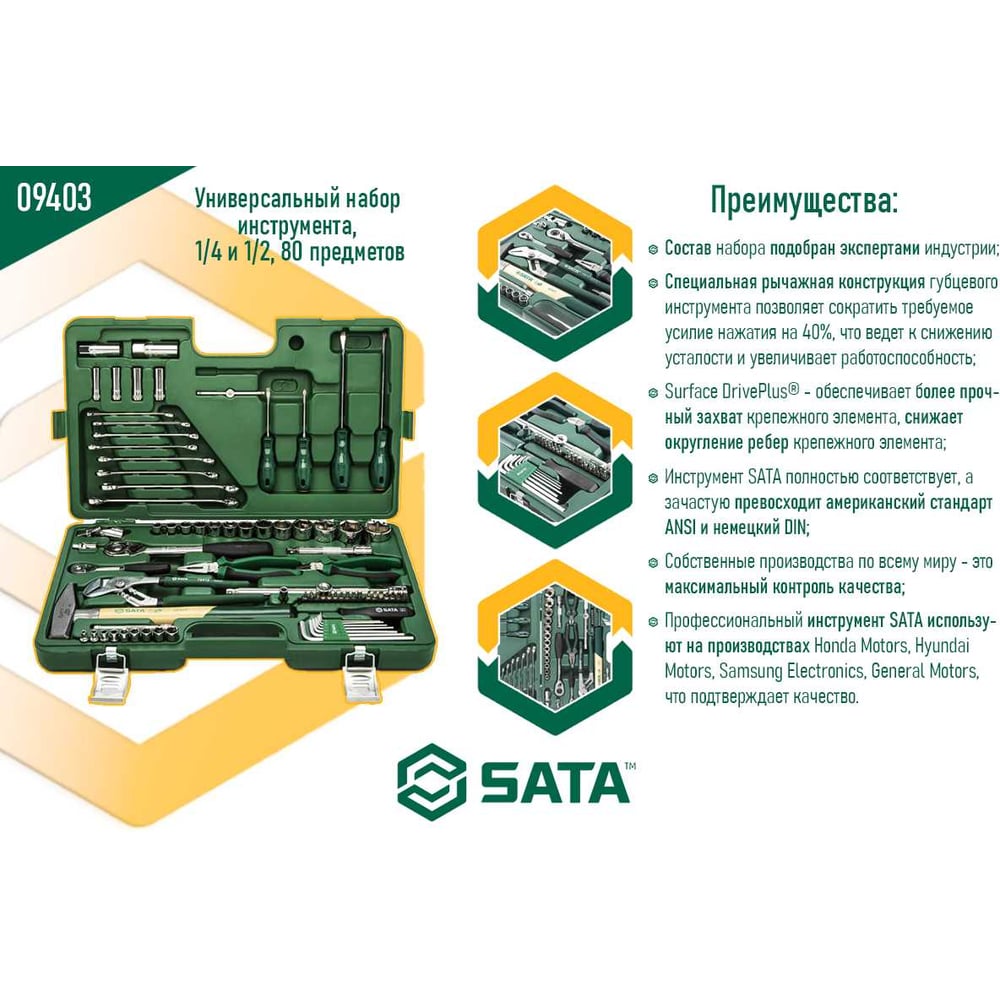 09403

Универсальный набор инструмента, 1/4 и 1/2, 80 предметов

Преимущества:

Состав набора подобран экспертами индустрии;

Специальная рычажная конструкция губцевого инструмента позволяет сократить требуемое усилие нажатия на 40%, что ведет к снижению усталости и увеличивает работоспособность;

Surface DrivePlus® - обеспечивает более прочный захват крепежного элемента, снижает округление ребер крепежного элемента;

Инструмент SATA полностью соответствует, а зачастую превосходит американский стандарт ANSI и немецкий DIN;

Собственные производства по всему миру - это максимальный контроль качества;

Профессиональный инструмент SATA используют на производствах Honda Motors, Hyundai Motors, Samsung Electronics, General Motors, что подтверждает качество.

SATA™