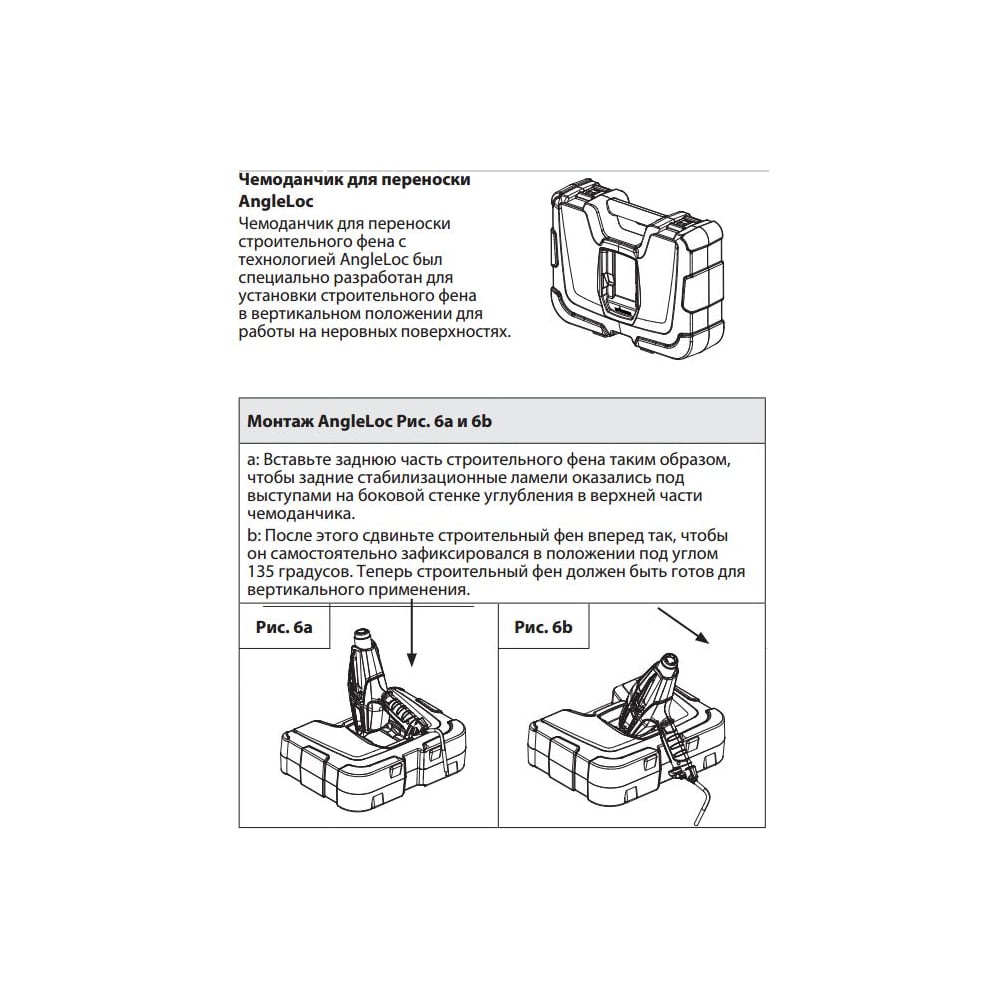 Чемоданчик для переноски AngleLoc

Чемоданчик для переноски строительного фена с технологией AngleLoc был специально разработан для установки строительного фена в вертикальном положении для работы на неровных поверхностях.

Монтаж AngleLoc Рис. 6a и 6b

a: Вставьте заднюю часть строительного фена таким образом, чтобы задние стабилизационные ламели оказались под выступами на боковой стенке углубления в верхней части чемоданчика.
b: После этого сдвиньте строительный фен вперед так, чтобы он самостоятельно зафиксировался в положении под углом 135 градусов. Теперь строительный фен должен быть готов для вертикального применения.

Рис. 6a

Рис. 6b