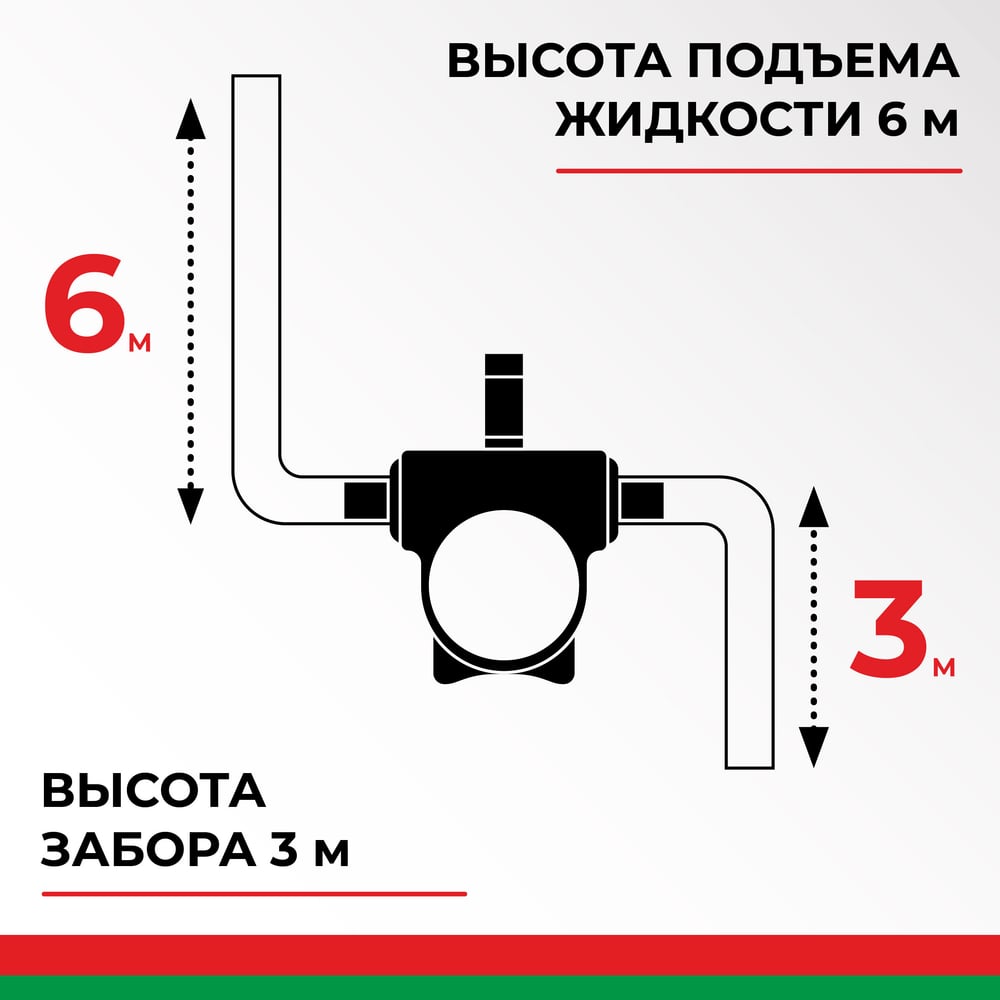 ВЫСОТА ПОДЪЕМА ЖИДКОСТИ 6 м

6м

3м

ВЫСОТА ЗАБОРА 3 м