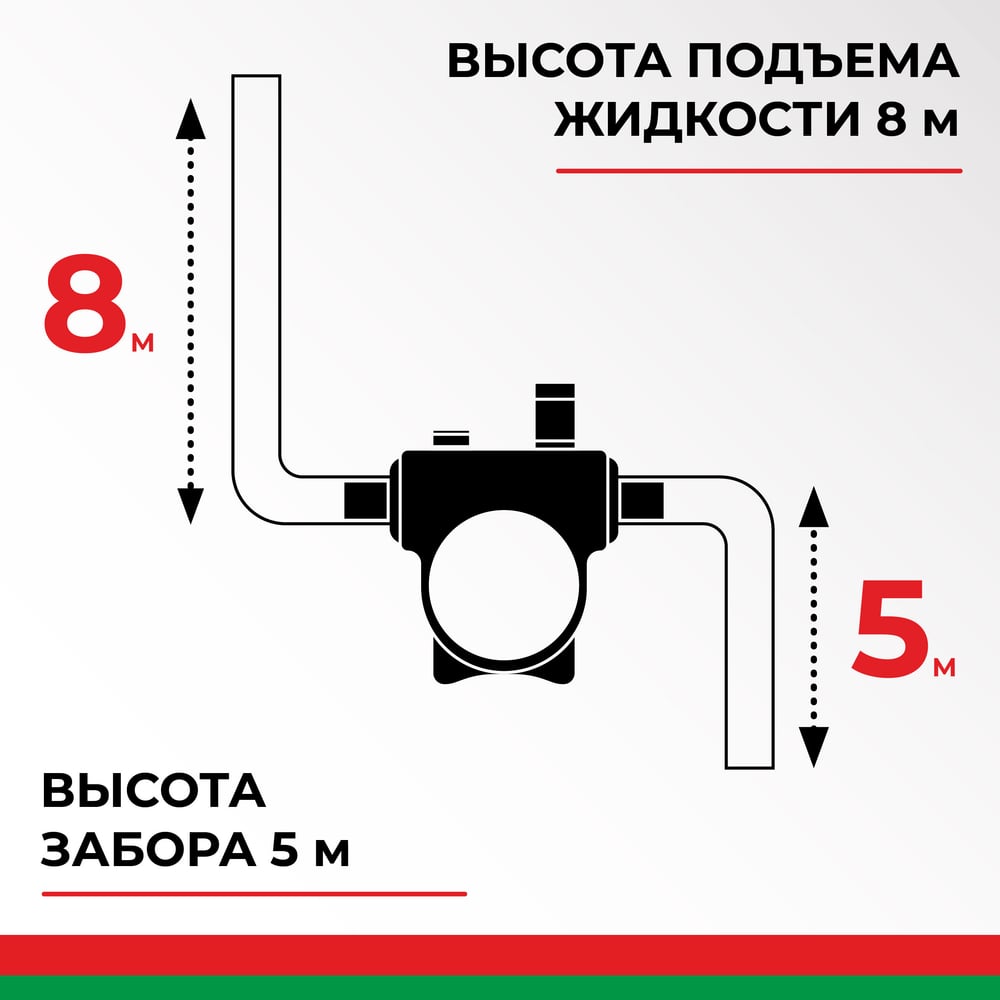 ВЫСОТА ПОДЪЕМА ЖИДКОСТИ 8 м

8м

5м

ВЫСОТА ЗАБОРА 5 м