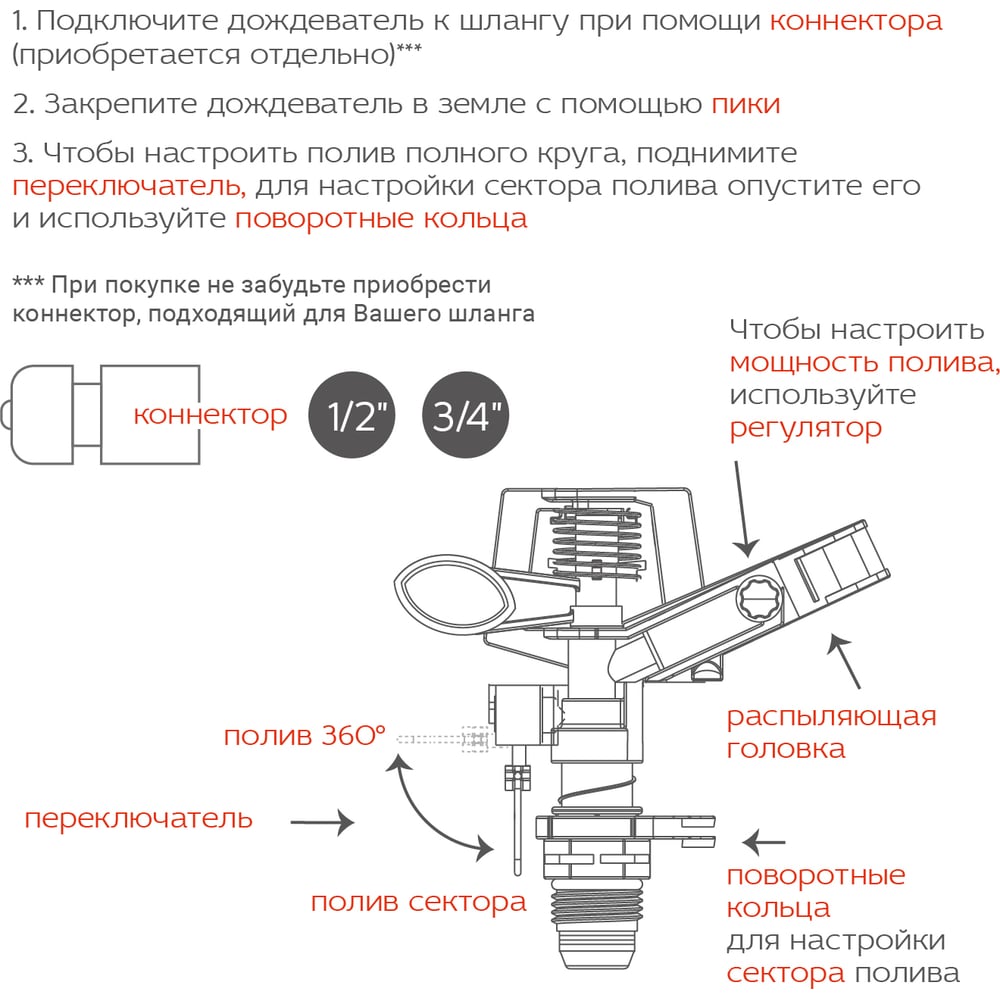 1. Подключите дождеватель к шлангу при помощи коннектора (приобретается отдельно)***

2. Закрепите дождеватель в земле с помощью пики

3. Чтобы настроить полив полного круга, поднимите переключатель, для настройки сектора полива опустите его и используйте поворотные кольца

*** При покупке не забудьте приобрести коннектор, подходящий для Вашего шланга

коннектор

1/2"

3/4"

Чтобы настроить мощность полива, используйте регулятор

распыляющая головка

полив 360°

переключатель

полив сектора

поворотные кольца для настройки сектора полива