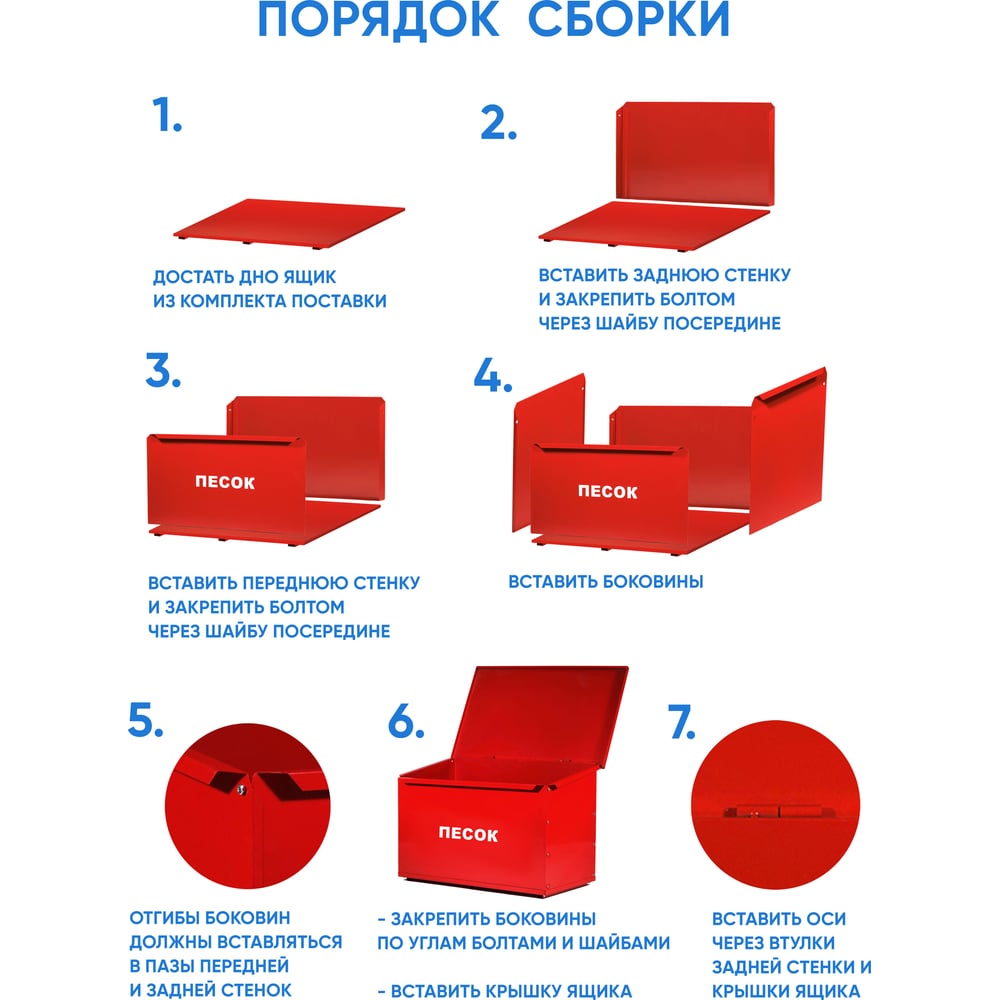 ПОРЯДОК СБОРКИ

1.

ДОСТАТЬ ДНО ЯЩИК ИЗ КОМПЛЕКТА ПОСТАВКИ

2.

ВСТАВИТЬ ЗАДНЮЮ СТЕНКУ И ЗАКРЕПИТЬ БОЛТОМ ЧЕРЕЗ ШАЙБУ ПОСЕРЕДИНЕ

3.

ПЕСОК

ВСТАВИТЬ ПЕРЕДНЮЮ СТЕНКУ И ЗАКРЕПИТЬ БОЛТОМ ЧЕРЕЗ ШАЙБУ ПОСЕРЕДИНЕ

4.

ПЕСОК

ВСТАВИТЬ БОКОВИНЫ

5.

ОТГИБЫ БОКОВИН ДОЛЖНЫ ВСТАВЛЯТЬСЯ В ПАЗЫ ПЕРЕДНЕЙ И ЗАДНЕЙ СТЕНОК

6.

ПЕСОК

- ЗАКРЕПИТЬ БОКОВИНЫ ПО УГЛАМ БОЛТАМИ И ШАЙБАМИ

- ВСТАВИТЬ КРЫШКУ ЯЩИКА

7.

ВСТАВИТЬ ОСИ ЧЕРЕЗ ВТУЛКИ ЗАДНЕЙ СТЕНКИ И КРЫШКИ ЯЩИКА