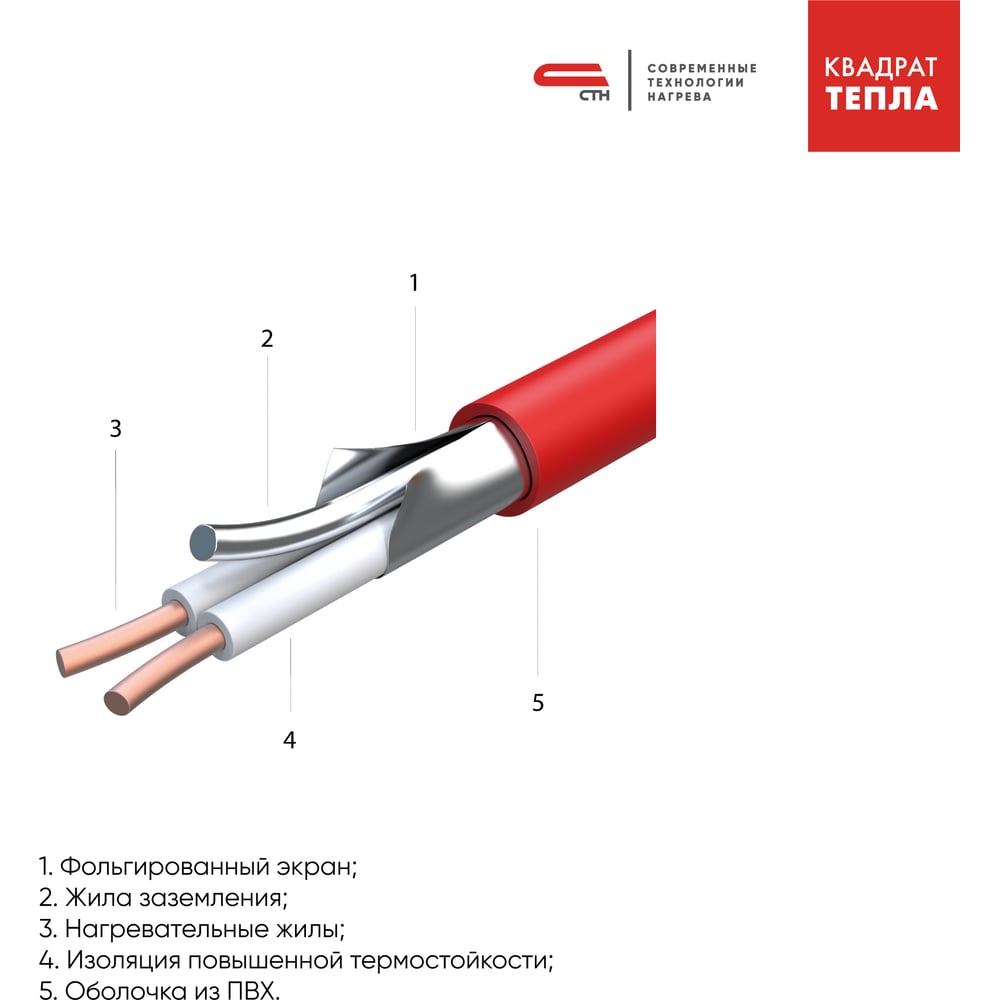 СТН
СОВРЕМЕННЫЕ ТЕХНОЛОГИИ НАГРЕВА

КВАДРАТ ТЕПЛА

1
2
3
4
5

1. Фольгированный экран;
2. Жила заземления;
3. Нагревательные жилы;
4. Изоляция повышенной термостойкости;
5. Оболочка из ПВХ.