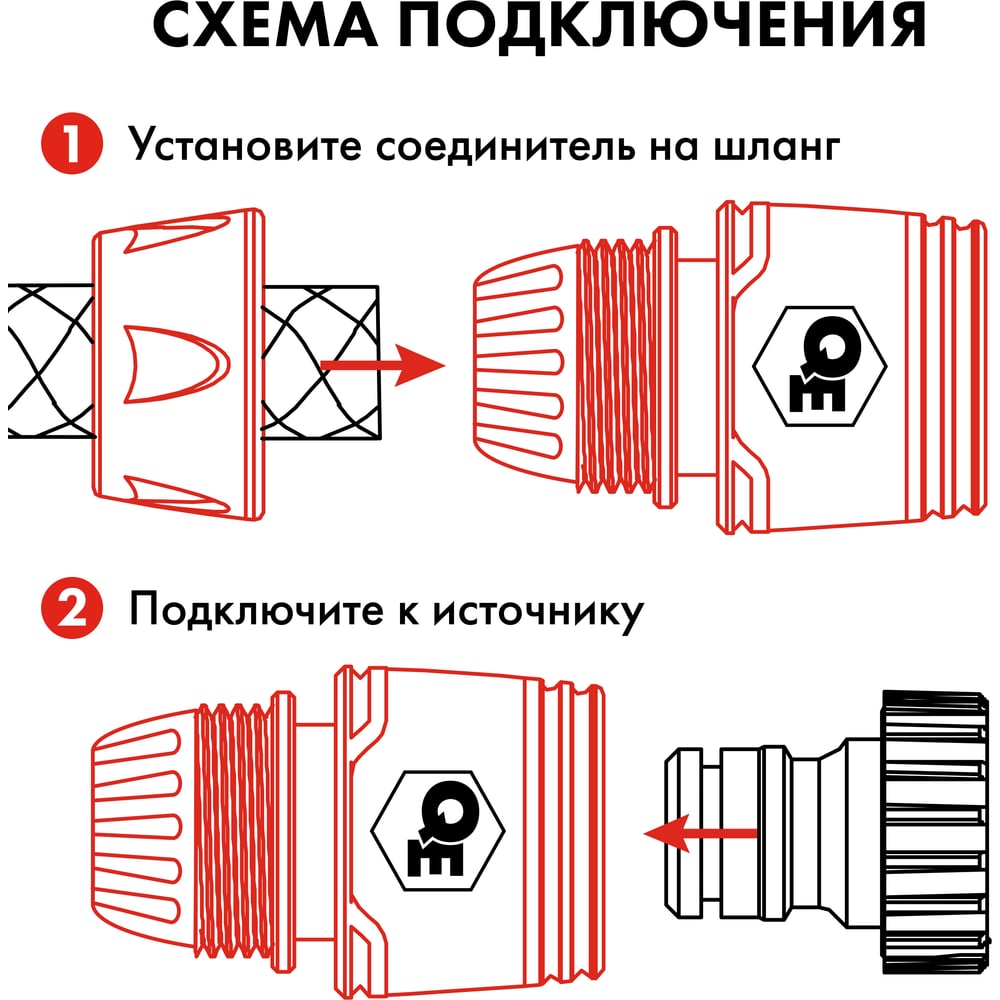 СХЕМА ПОДКЛЮЧЕНИЯ

1 Установите соединитель на шланг

2 Подключите к источнику