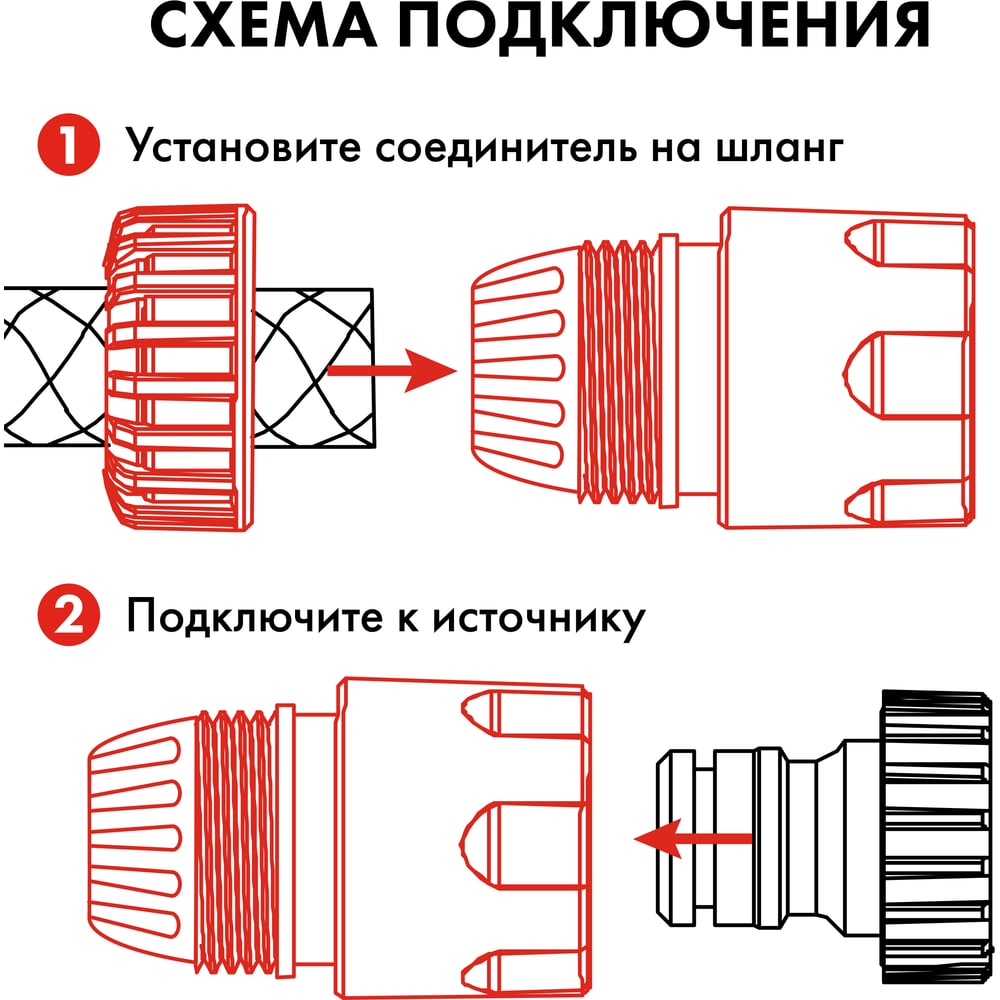 СХЕМА ПОДКЛЮЧЕНИЯ

1 Установите соединитель на шланг

2 Подключите к источнику