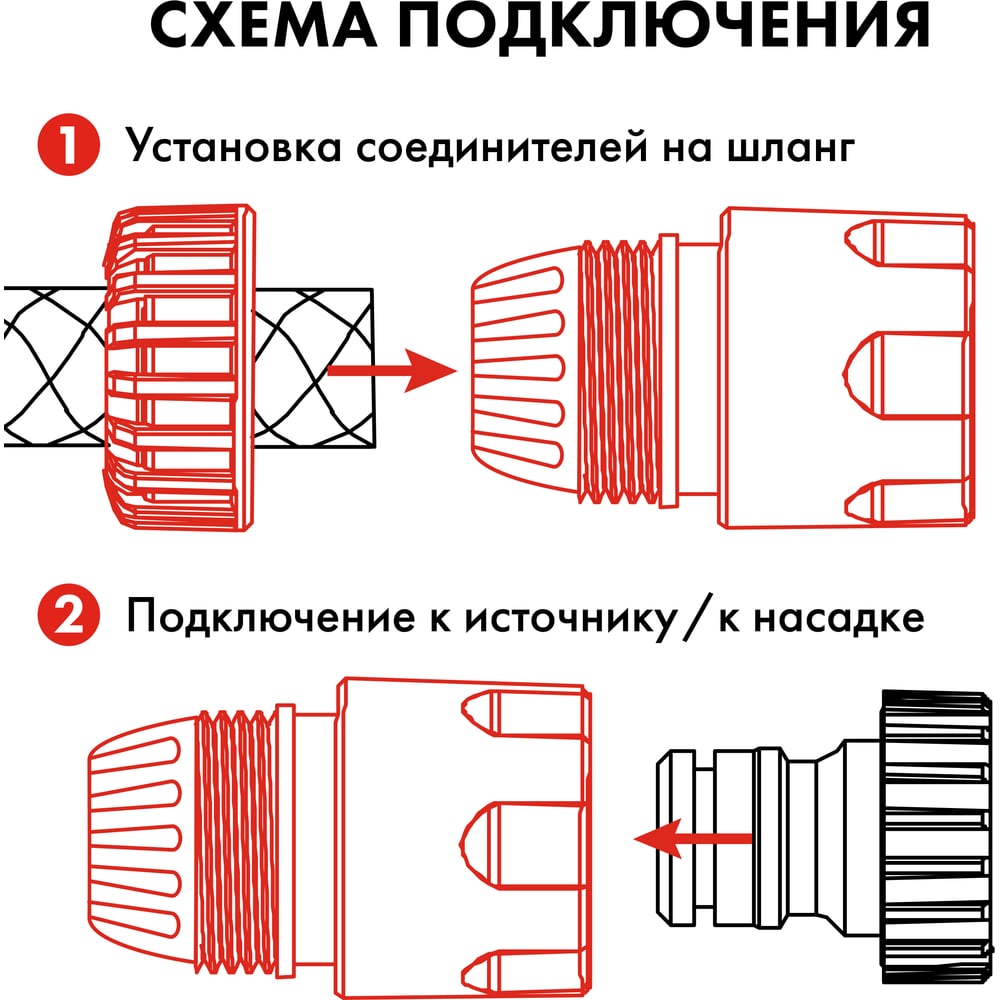 СХЕМА ПОДКЛЮЧЕНИЯ

1 Установка соединителей на шланг

2 Подключение к источнику / к насадке