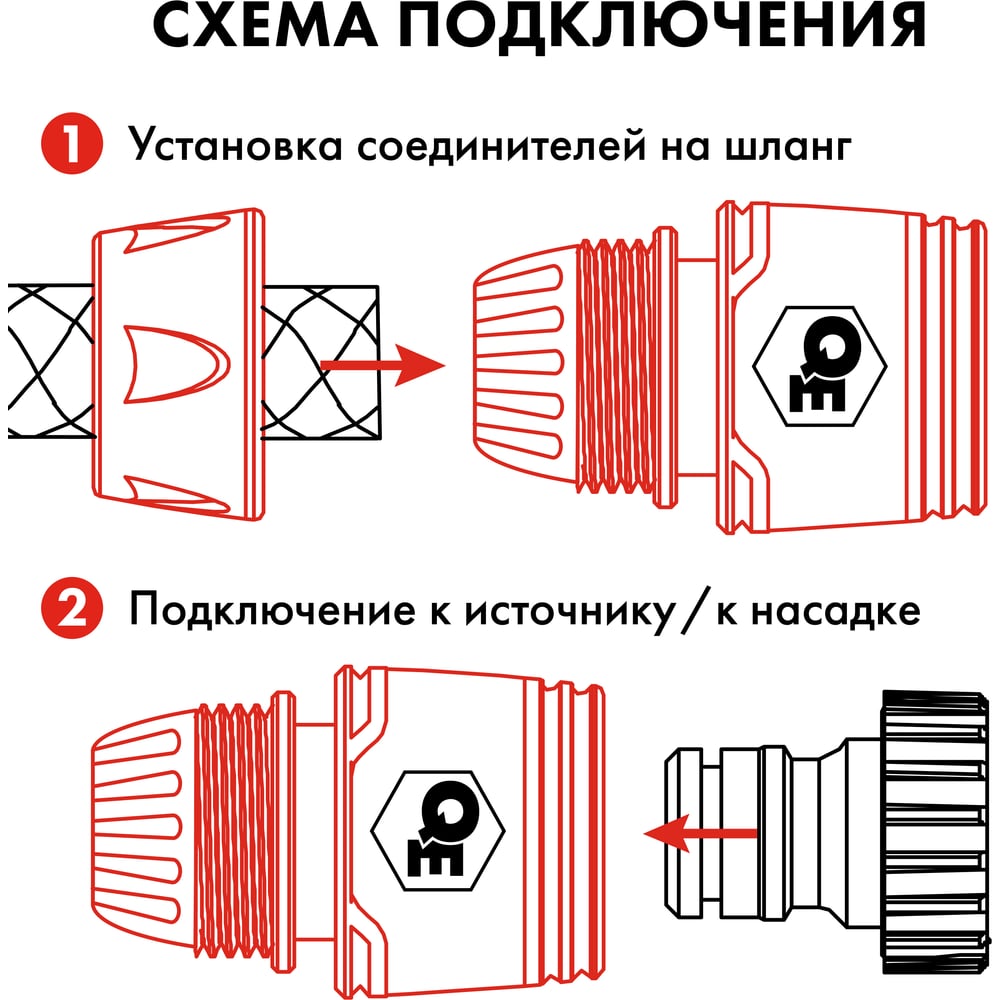 СХЕМА ПОДКЛЮЧЕНИЯ

1 Установка соединителей на шланг

2 Подключение к источнику / к насадке