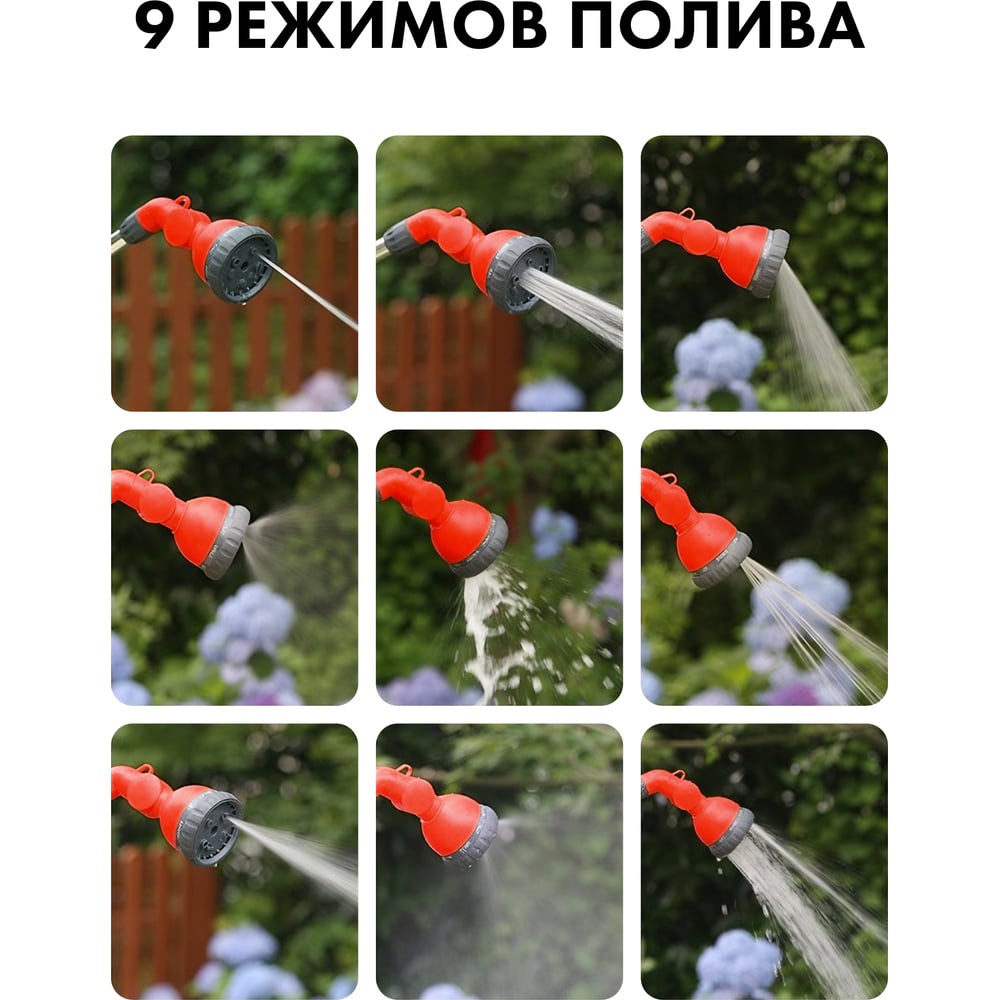 9 РЕЖИМОВ ПОЛИВА