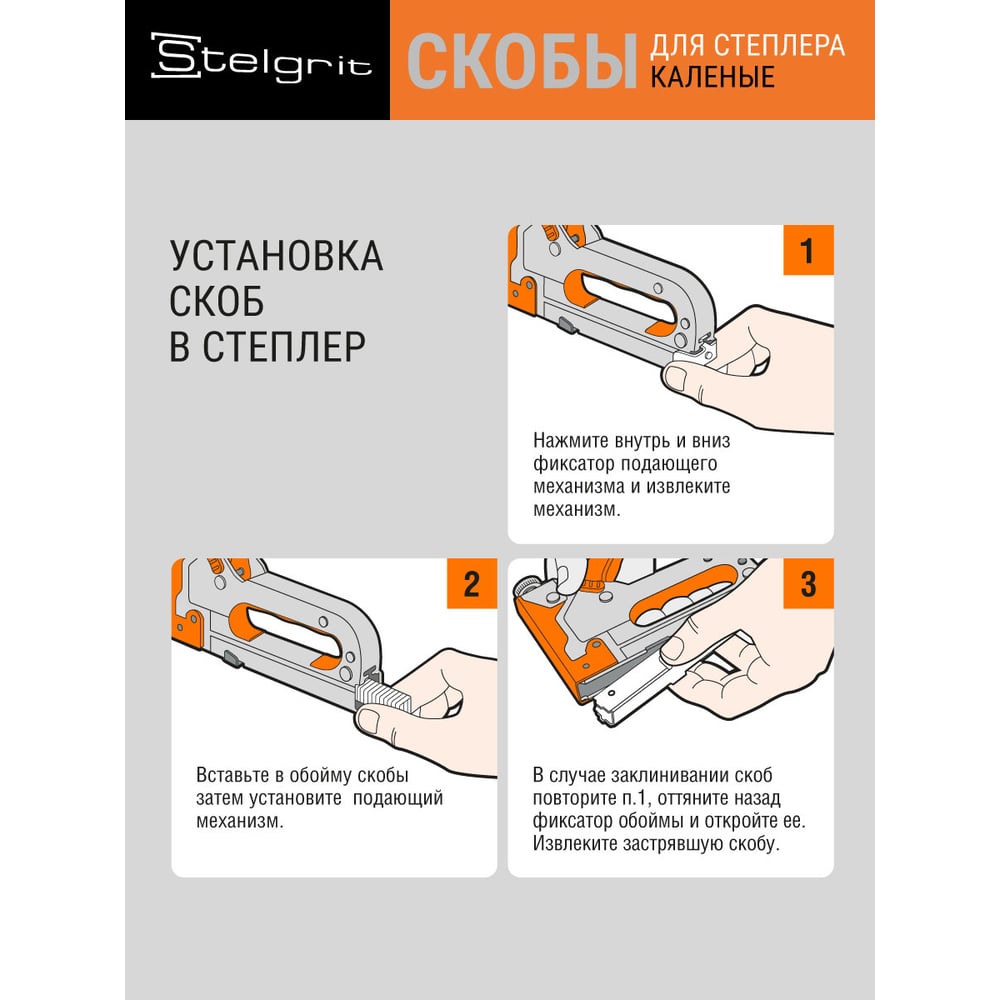 Stelgrit

СКОБЫ ДЛЯ СТЕПЛЕРА КАЛЕНЫЕ

УСТАНОВКА СКОБ В СТЕПЛЕР

1

Нажмите внутрь и вниз фиксатор подающего механизма и извлеките механизм.

2

Вставьте в обойму скобы затем установите подающий механизм.

3

В случае заклинивании скоб повторите п.1, оттяните назад фиксатор обоймы и откройте ее. Извлеките застрявшую скобу.