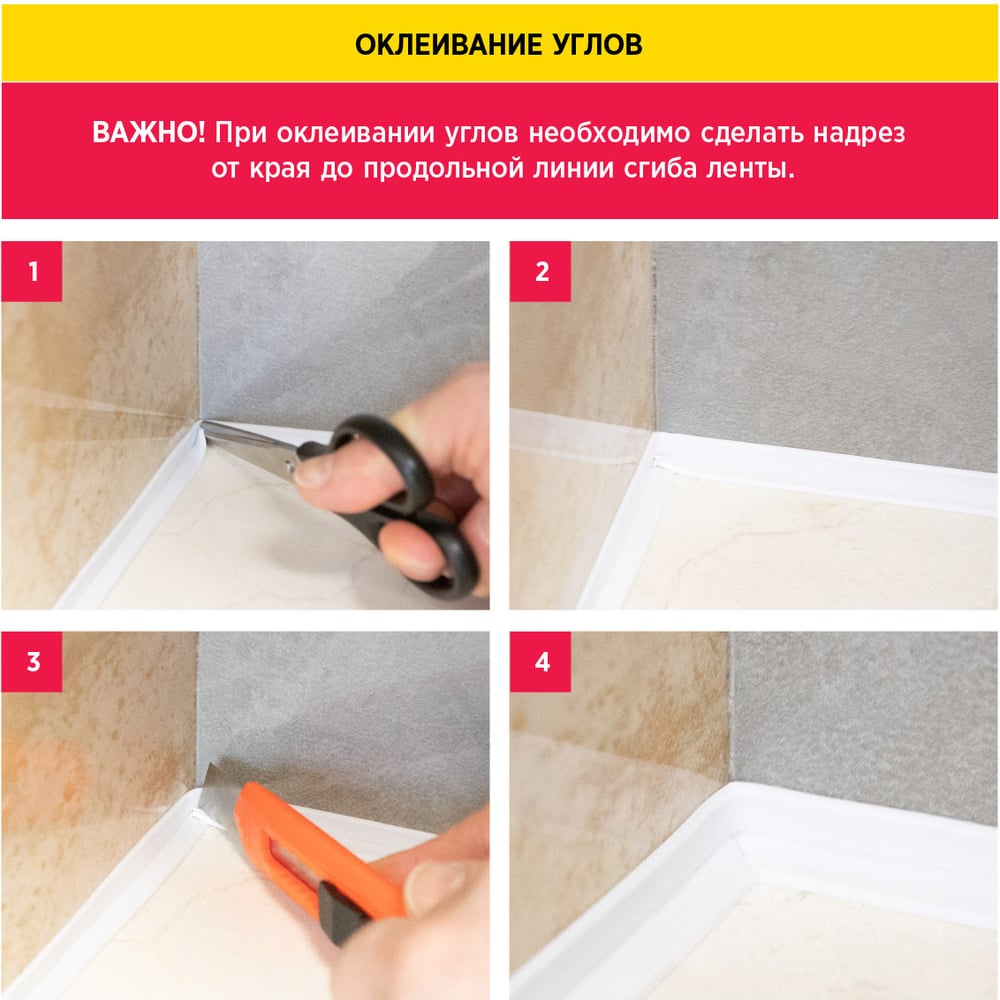 ОКЛЕИВАНИЕ УГЛОВ

ВАЖНО! При оклеивании углов необходимо сделать надрез от края до продольной линии сгиба ленты.

1

2

3

4