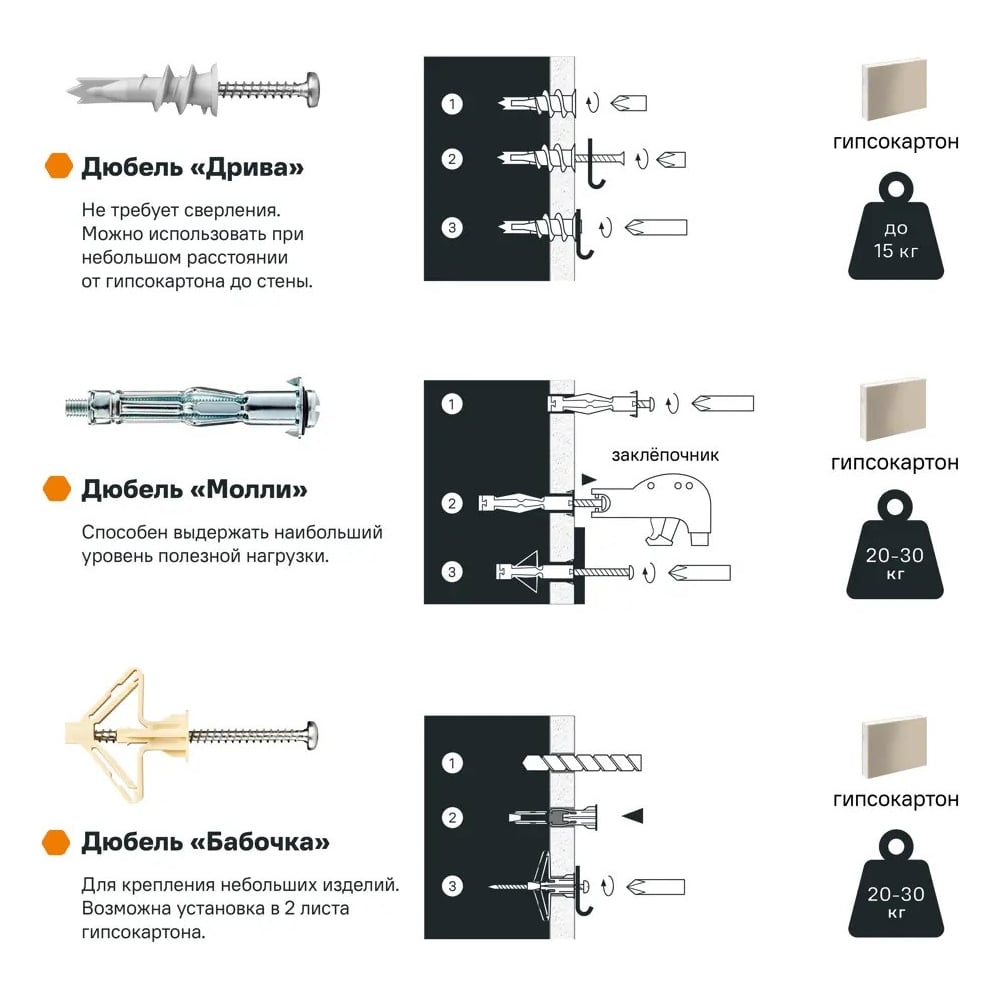 Дюбель «Дрива»

Не требует сверления. Можно использовать при небольшом расстоянии от гипсокартона до стены.

1
2
3

гипсокартон

до 15 кг

Дюбель «Молли»

Способен выдержать наибольший уровень полезной нагрузки.

1
заклёпочник
2
3

гипсокартон

20-30 кг

Дюбель «Бабочка»

Для крепления небольших изделий. Возможна установка в 2 листа гипсокартона.

1
2
3

гипсокартон

20-30 кг