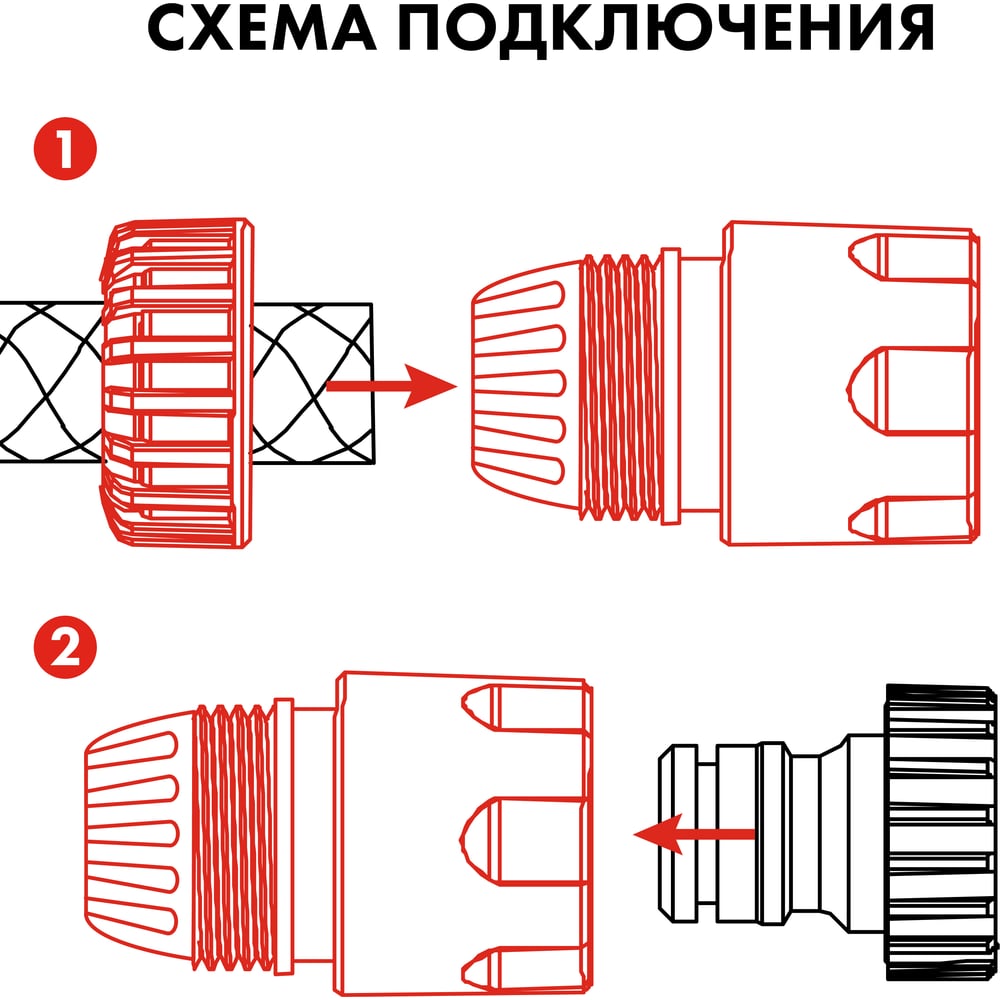 СХЕМА ПОДКЛЮЧЕНИЯ

1

2