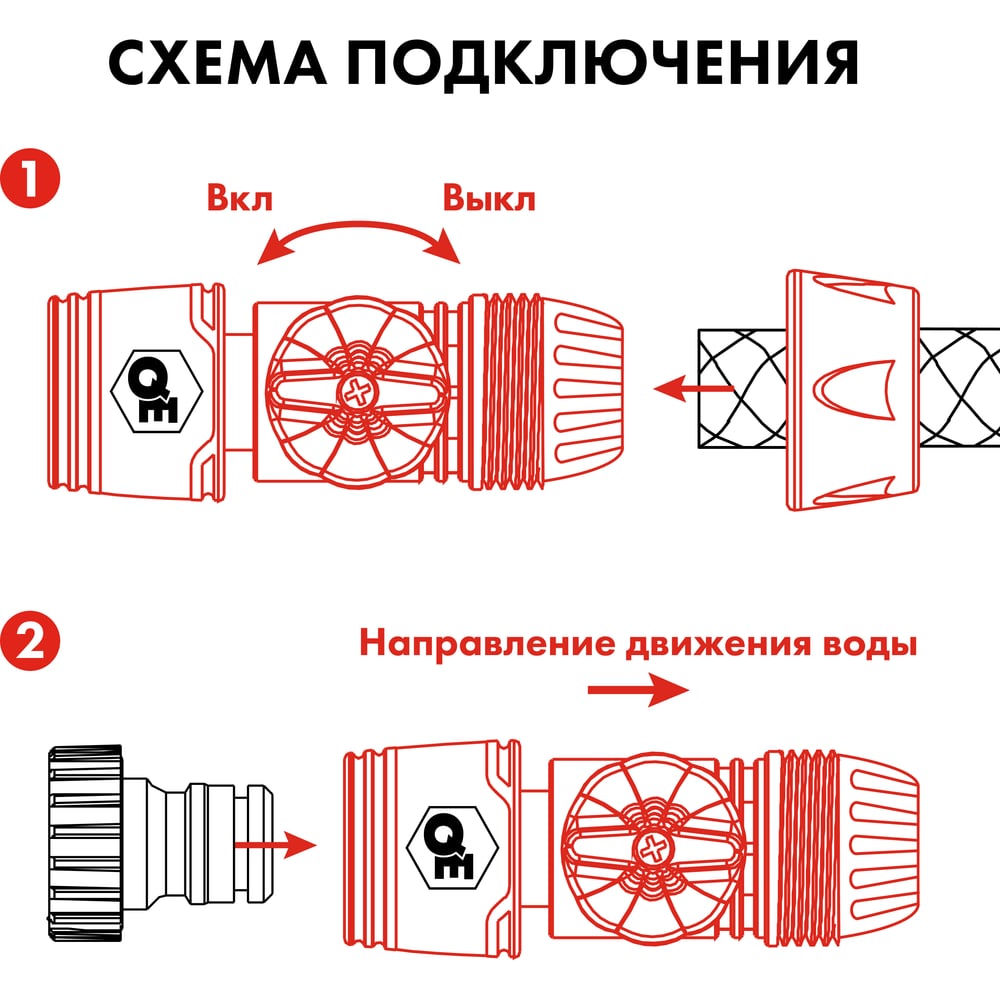 СХЕМА ПОДКЛЮЧЕНИЯ

1

Вкл

Выкл

QE

2

Направление движения воды

QE