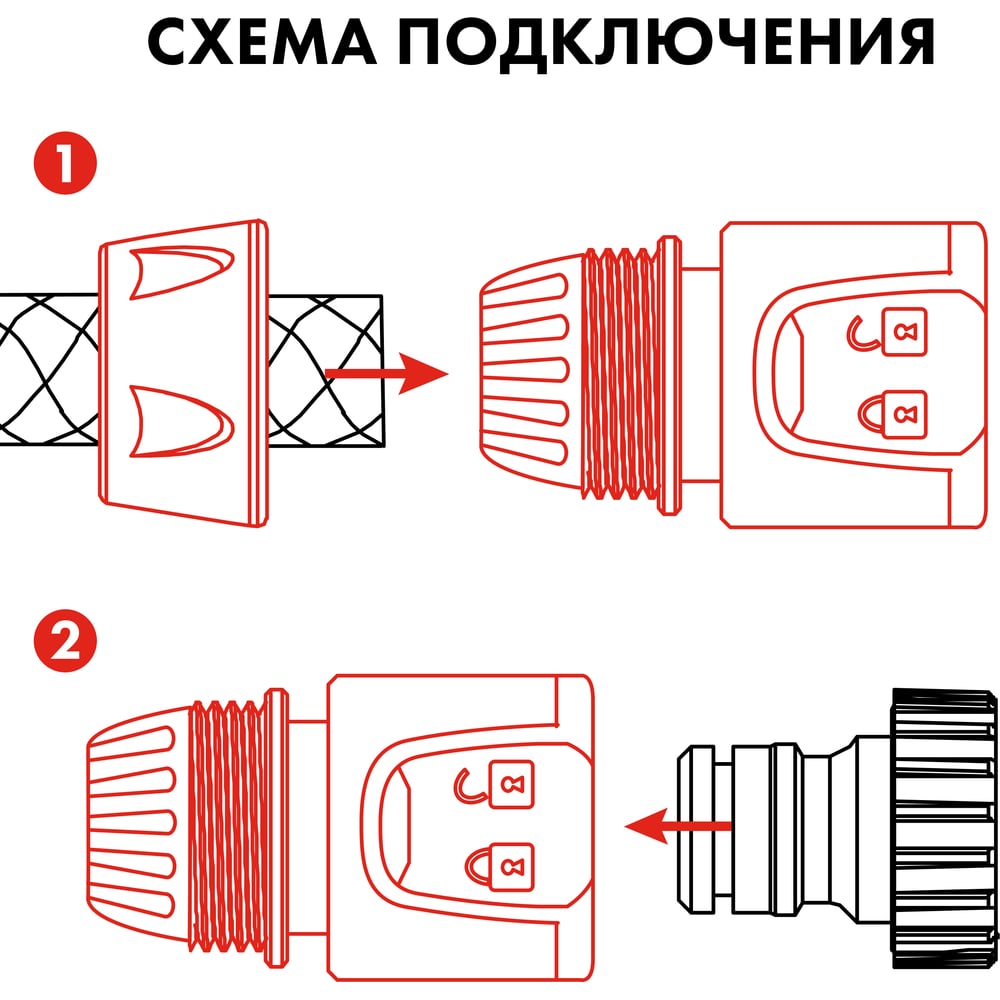 СХЕМА ПОДКЛЮЧЕНИЯ

1

2