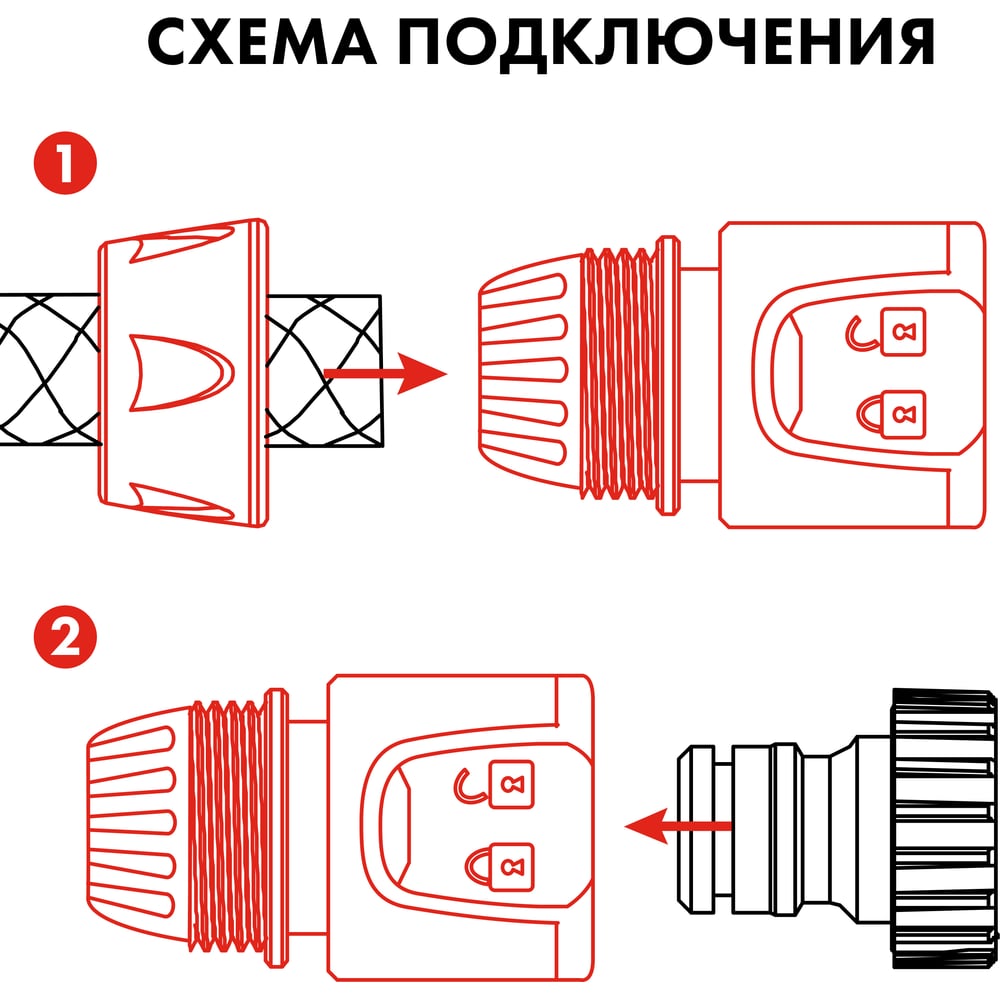 СХЕМА ПОДКЛЮЧЕНИЯ

1

2