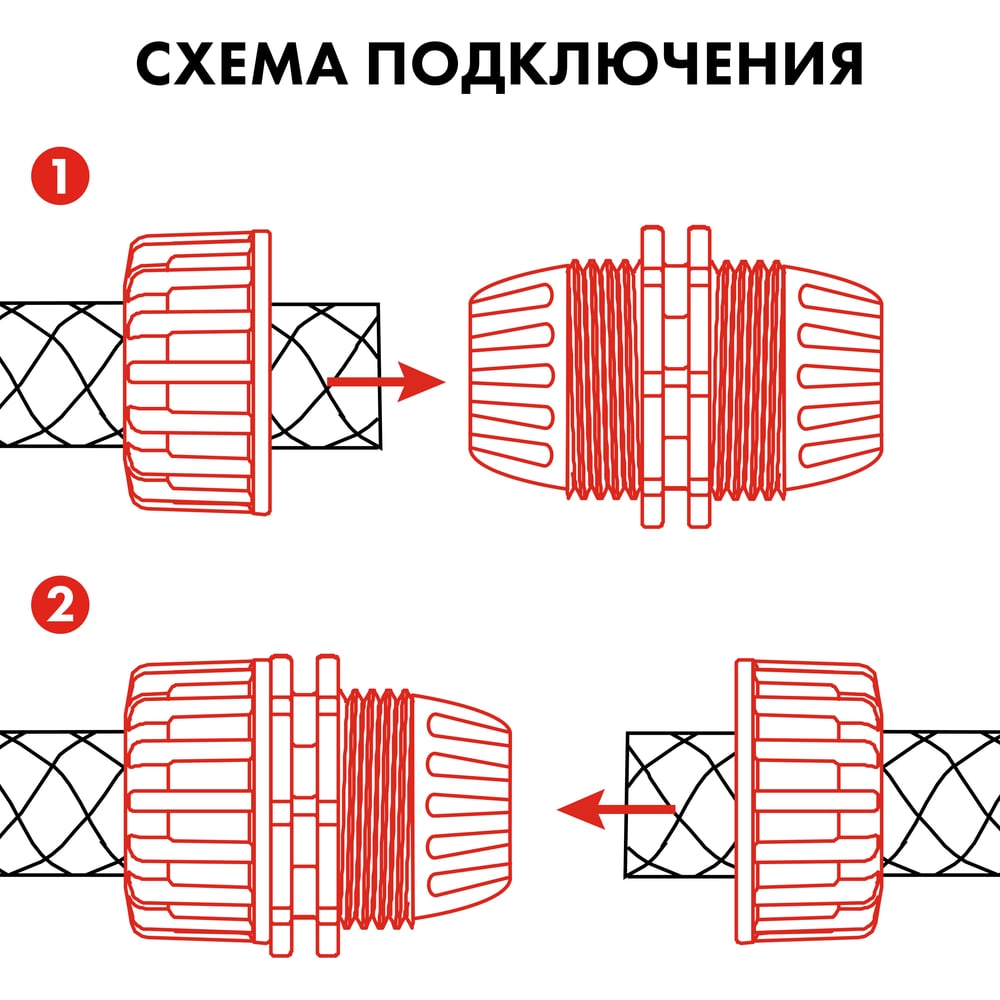 СХЕМА ПОДКЛЮЧЕНИЯ

1

2