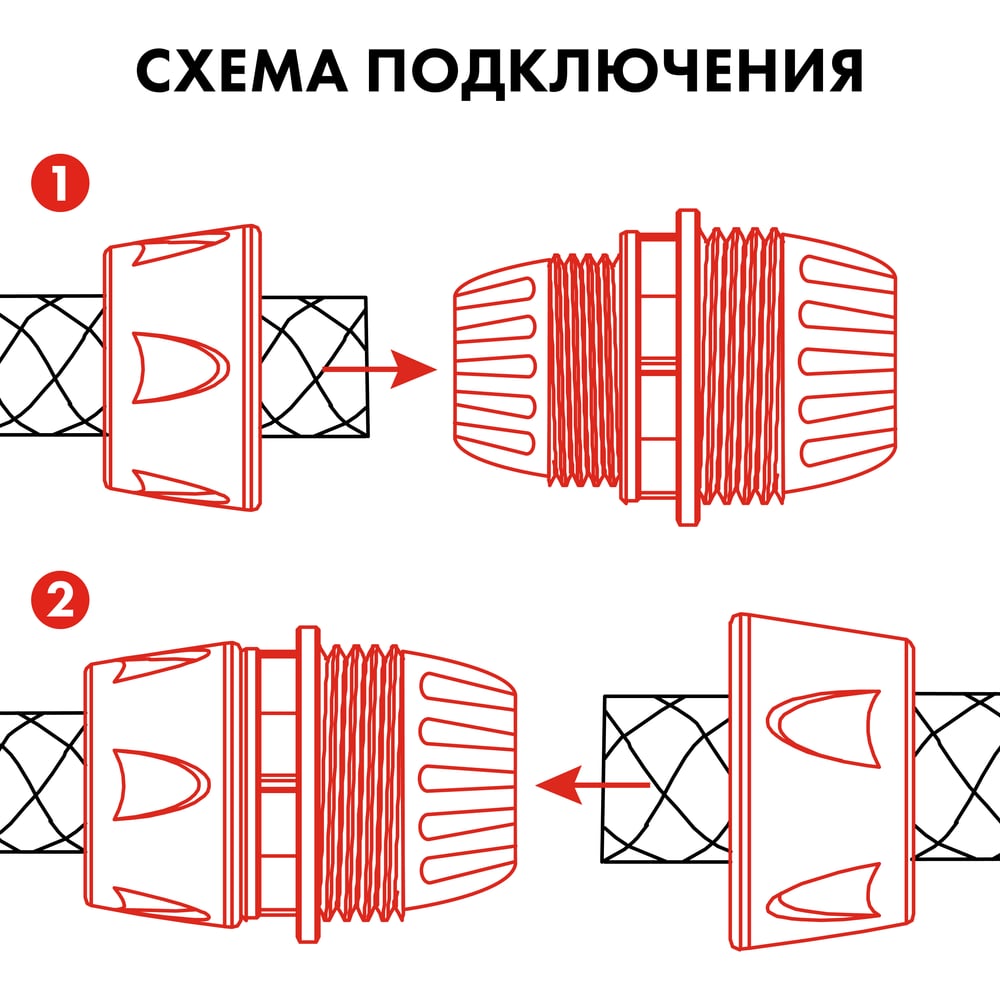 СХЕМА ПОДКЛЮЧЕНИЯ

1

2