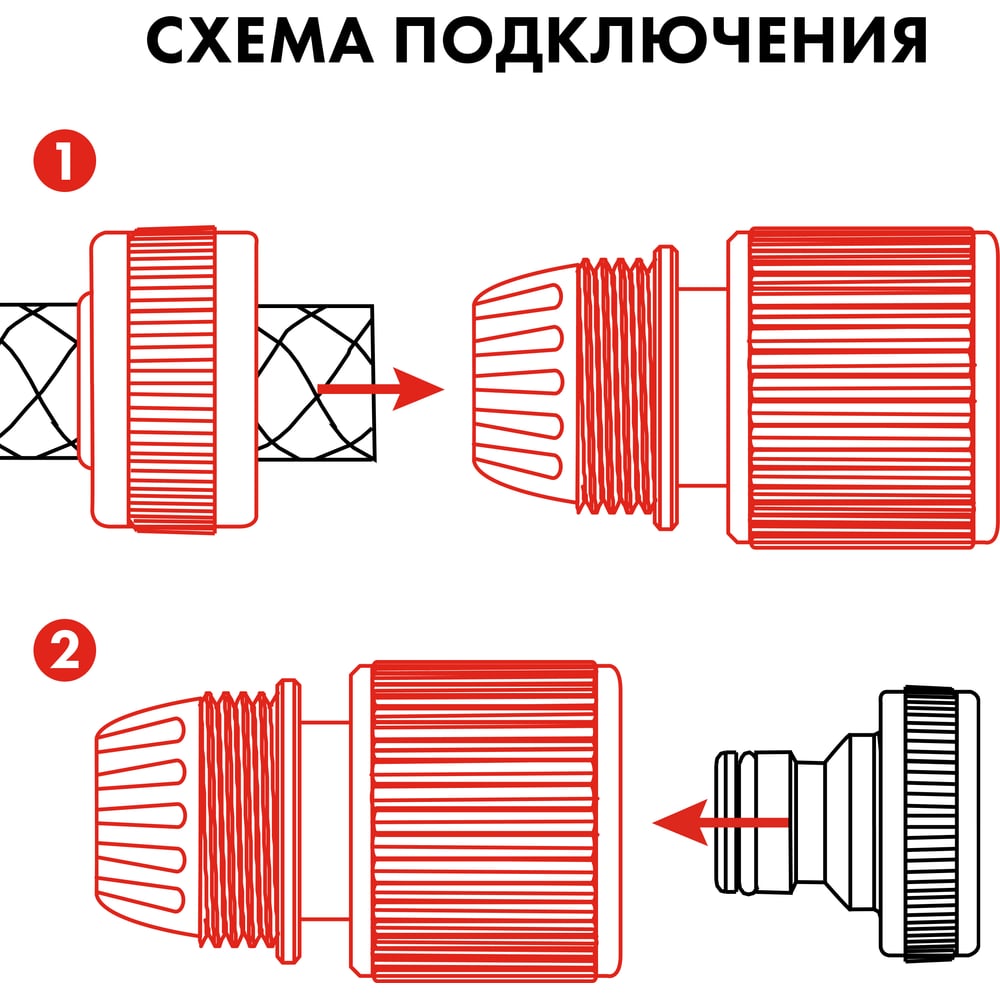 СХЕМА ПОДКЛЮЧЕНИЯ

1

2