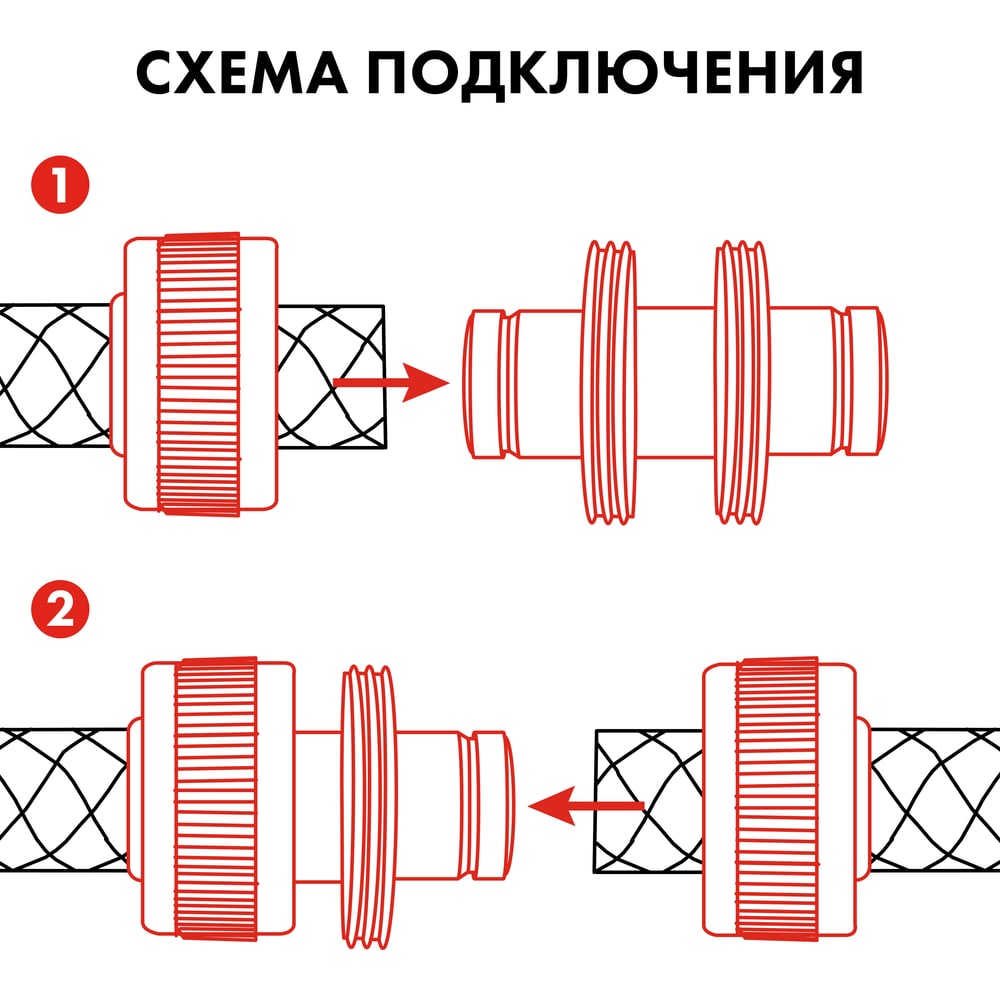 СХЕМА ПОДКЛЮЧЕНИЯ

1

2