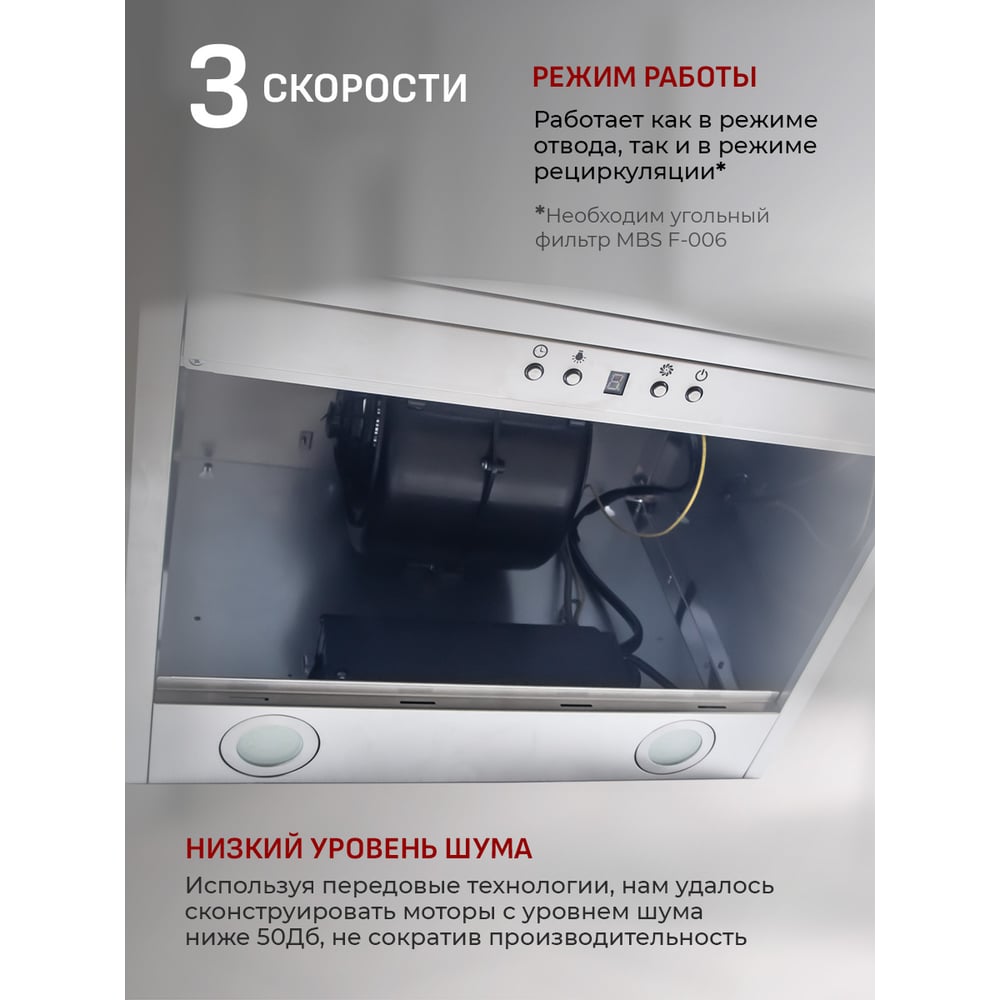 3 СКОРОСТИ

РЕЖИМ РАБОТЫ

Работает как в режиме отвода, так и в режиме рециркуляции*

*Необходим угольный фильтр MBS F-006

НИЗКИЙ УРОВЕНЬ ШУМА

Используя передовые технологии, нам удалось сконструировать моторы с уровнем шума ниже 50Дб, не сократив производительность