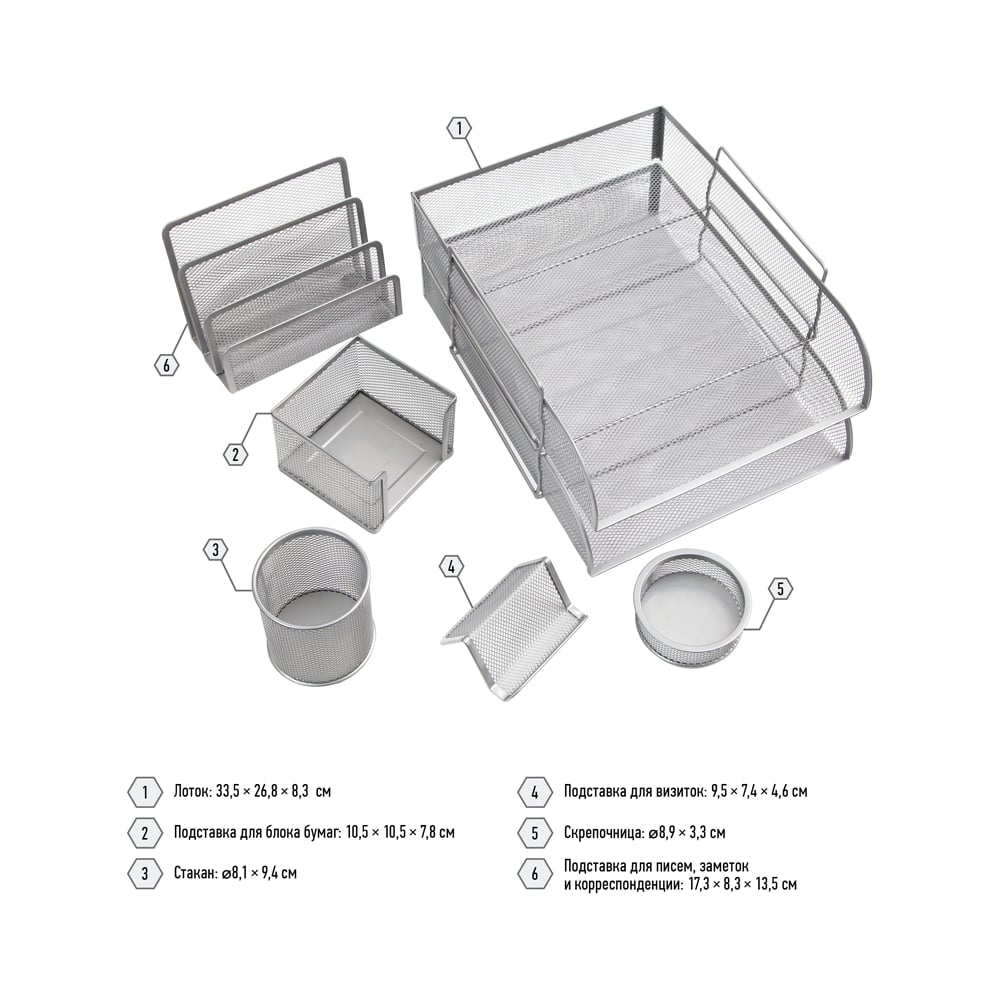 1

6

2

3

4

5

1 Лоток: 33,5 × 26,8 × 8,3 см

2 Подставка для блока бумаг: 10,5 × 10,5 × 7,8 см

3 Стакан: ⌀8,1 × 9,4 см

4 Подставка для визиток: 9,5 × 7,4 × 4,6 см

5 Скрепочница: ⌀8,9 × 3,3 см

6 Подставка для писем, заметок и корреспонденции: 17,3 × 8,3 × 13,5 см