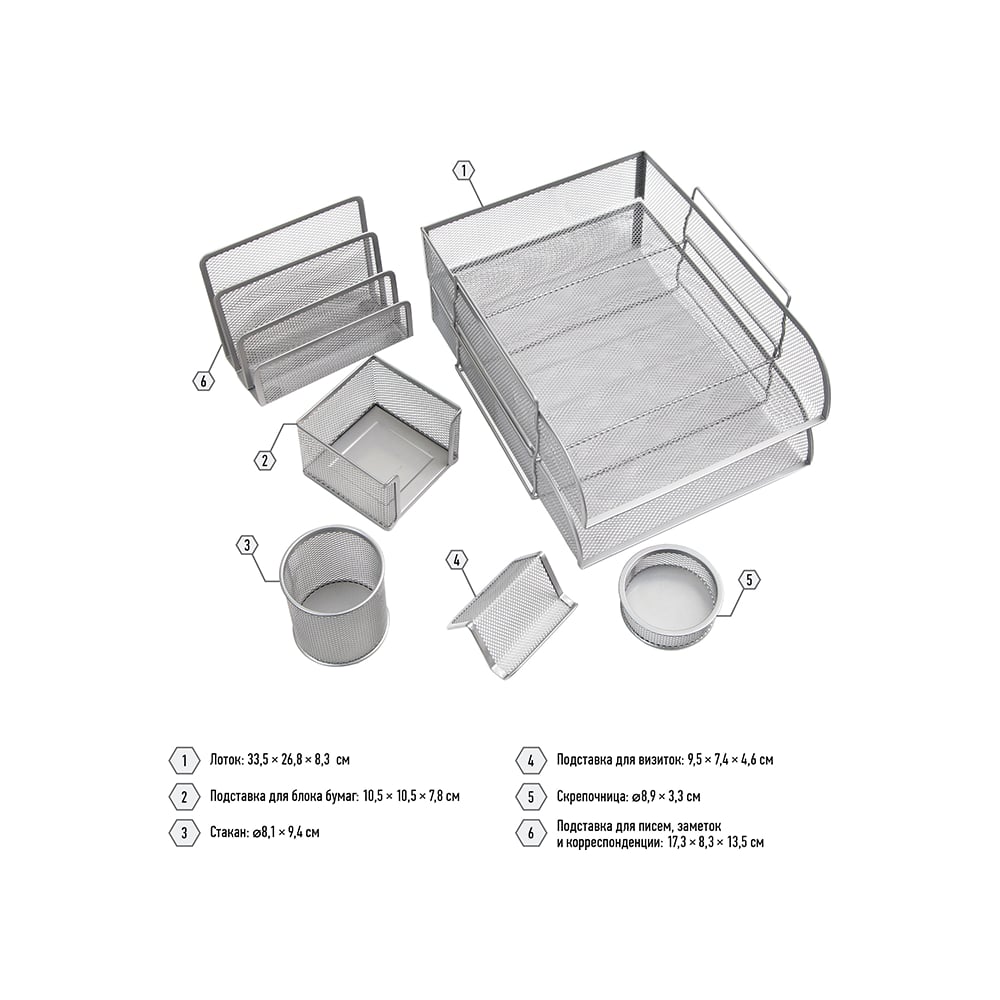 1

6

2

3

4

5

1 Лоток: 33,5 × 26,8 × 8,3 см

2 Подставка для блока бумаг: 10,5 × 10,5 × 7,8 см

3 Стакан: ⌀8,1 × 9,4 см

4 Подставка для визиток: 9,5 × 7,4 × 4,6 см

5 Скрепочница: ⌀8,9 × 3,3 см

6 Подставка для писем, заметок и корреспонденции: 17,3 × 8,3 × 13,5 см