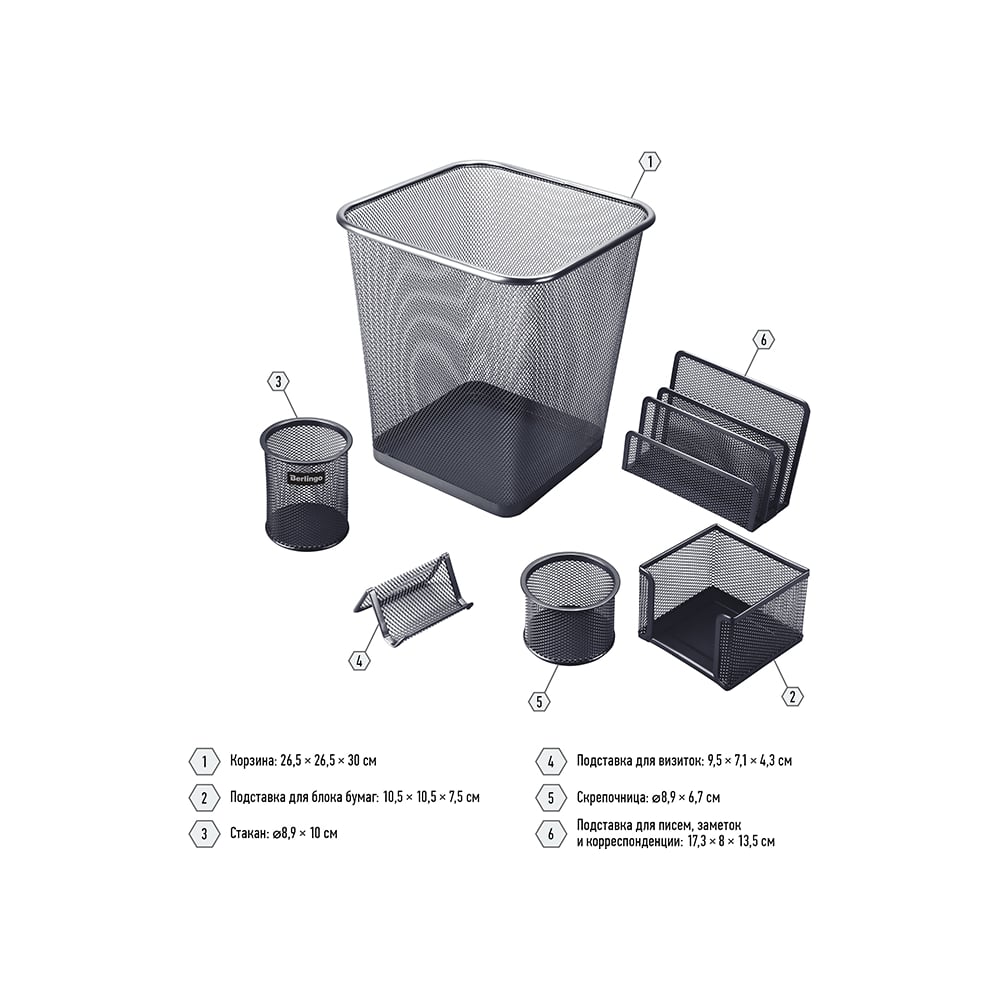 1

6

3

Berlingo

4

5

2

1 Корзина: 26,5 × 26,5 × 30 см

2 Подставка для блока бумаг: 10,5 × 10,5 × 7,5 см

3 Стакан: ⌀8,9 × 10 см

4 Подставка для визиток: 9,5 × 7,1 × 4,3 см

5 Скрепочница: ⌀8,9 × 6,7 см

6 Подставка для писем, заметок и корреспонденции: 17,3 × 8 × 13,5 см