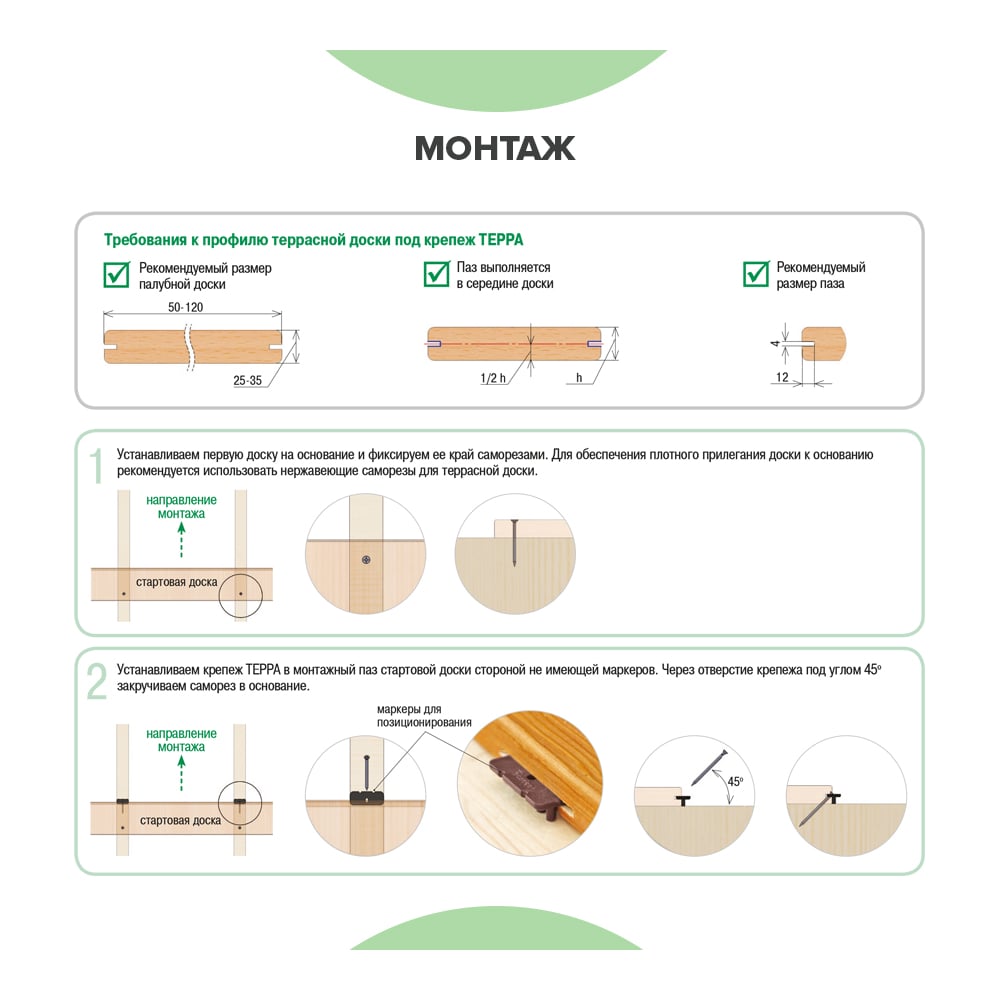 МОНТАЖ

Требования к профилю террасной доски под крепеж ТЕРРА

Рекомендуемый размер палубной доски

50-120

25-35

Паз выполняется в середине доски

1/2 h

h

Рекомендуемый размер паза

4

12

1

Устанавливаем первую доску на основание и фиксируем ее край саморезами. Для обеспечения плотного прилегания доски к основанию рекомендуется использовать нержавеющие саморезы для террасной доски.

направление монтажа

стартовая доска

2

Устанавливаем крепеж ТЕРРА в монтажный паз стартовой доски стороной не имеющей маркеров. Через отверстие крепежа под углом 45° закручиваем саморез в основание.

направление монтажа

стартовая доска

маркеры для позиционирования

45°