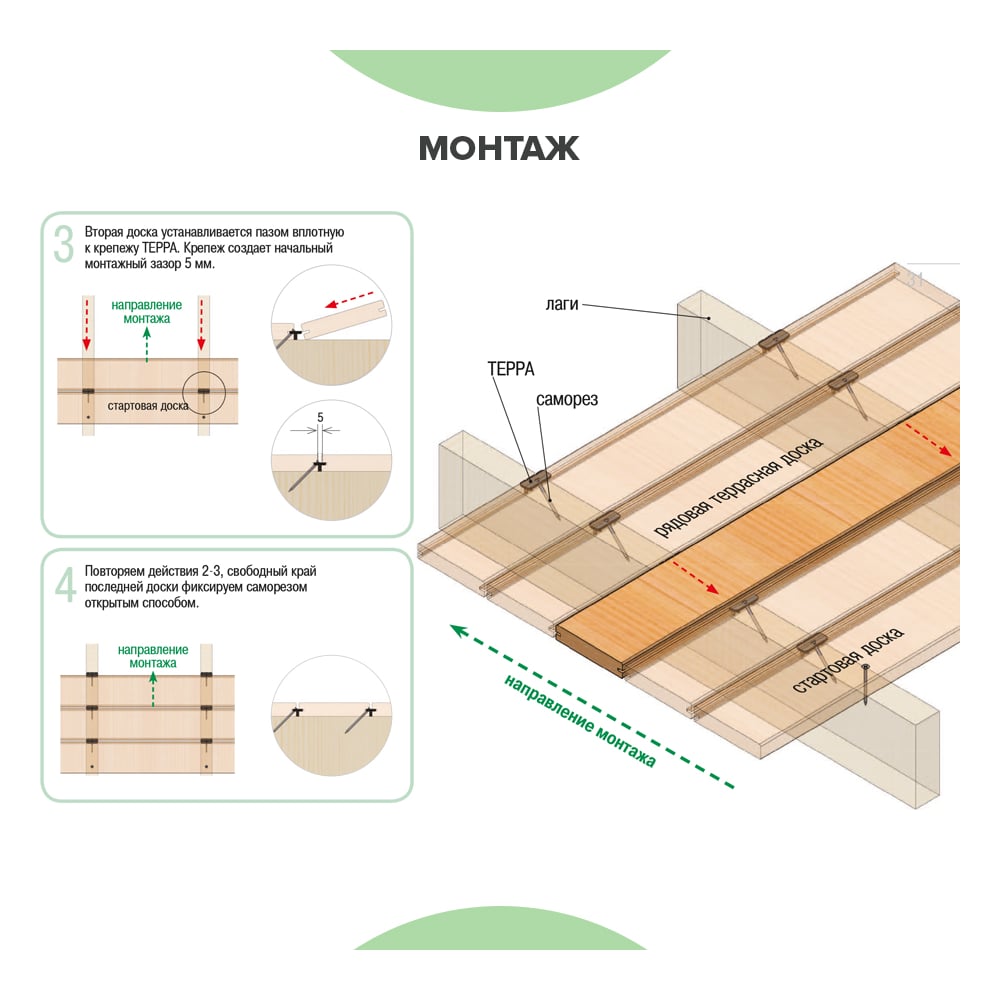 МОНТАЖ

3 Вторая доска устанавливается пазом вплотную к крепежу ТЕРРА. Крепеж создает начальный монтажный зазор 5 мм.

направление монтажа

стартовая доска

5

4 Повторяем действия 2-3, свободный край последней доски фиксируем саморезом открытым способом.

направление монтажа

лаги

ТЕРРА

саморез

рядовая террасная доска

стартовая доска

направление монтажа