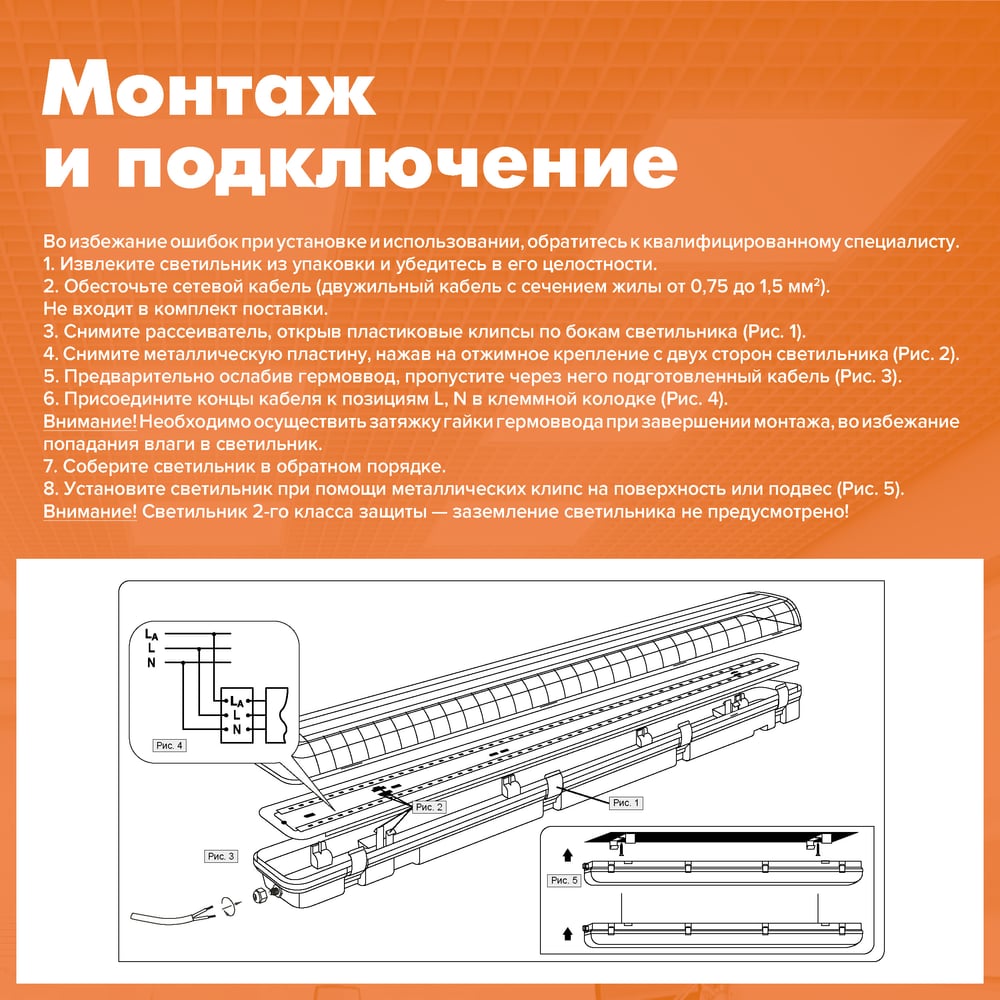 Монтаж и подключение

Во избежание ошибок при установке и использовании, обратитесь к квалифицированному специалисту.
1. Извлеките светильник из упаковки и убедитесь в его целостности.
2. Обесточьте сетевой кабель (двужильный кабель с сечением жилы от 0,75 до 1,5 мм$^2$).
Не входит в комплект поставки.
3. Снимите рассеиватель, открыв пластиковые клипсы по бокам светильника (Рис. 1).
4. Снимите металлическую пластину, нажав на отжимное крепление с двух сторон светильника (Рис. 2).
5. Предварительно ослабив гермоввод, пропустите через него подготовленный кабель (Рис. 3).
6. Присоедините концы кабеля к позициям L, N в клеммной колодке (Рис. 4).
Внимание! Необходимо осуществить затяжку гайки гермоввода при завершении монтажа, во избежание попадания влаги в светильник.
7. Соберите светильник в обратном порядке.
8. Установите светильник при помощи металлических клипс на поверхность или подвес (Рис. 5).
Внимание! Светильник 2-го класса защиты — заземление светильника не предусмотрено!

$L_A$
L
N
$L_A$
L
N
Рис. 4
Рис. 2
Рис. 1
Рис. 3
Рис. 5