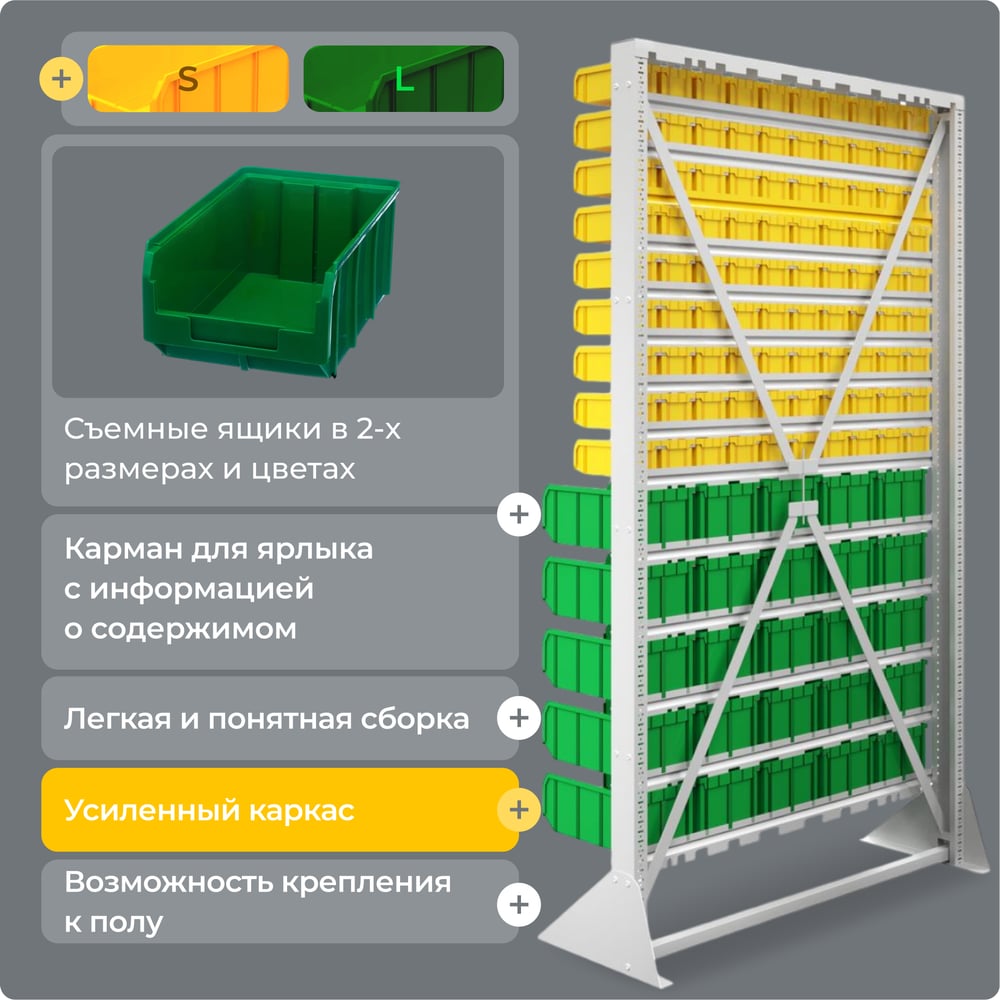 + S L

Съемные ящики в 2-х размерах и цветах

+

Карман для ярлыка с информацией о содержимом

Легкая и понятная сборка +

Усиленный каркас +

Возможность крепления к полу +