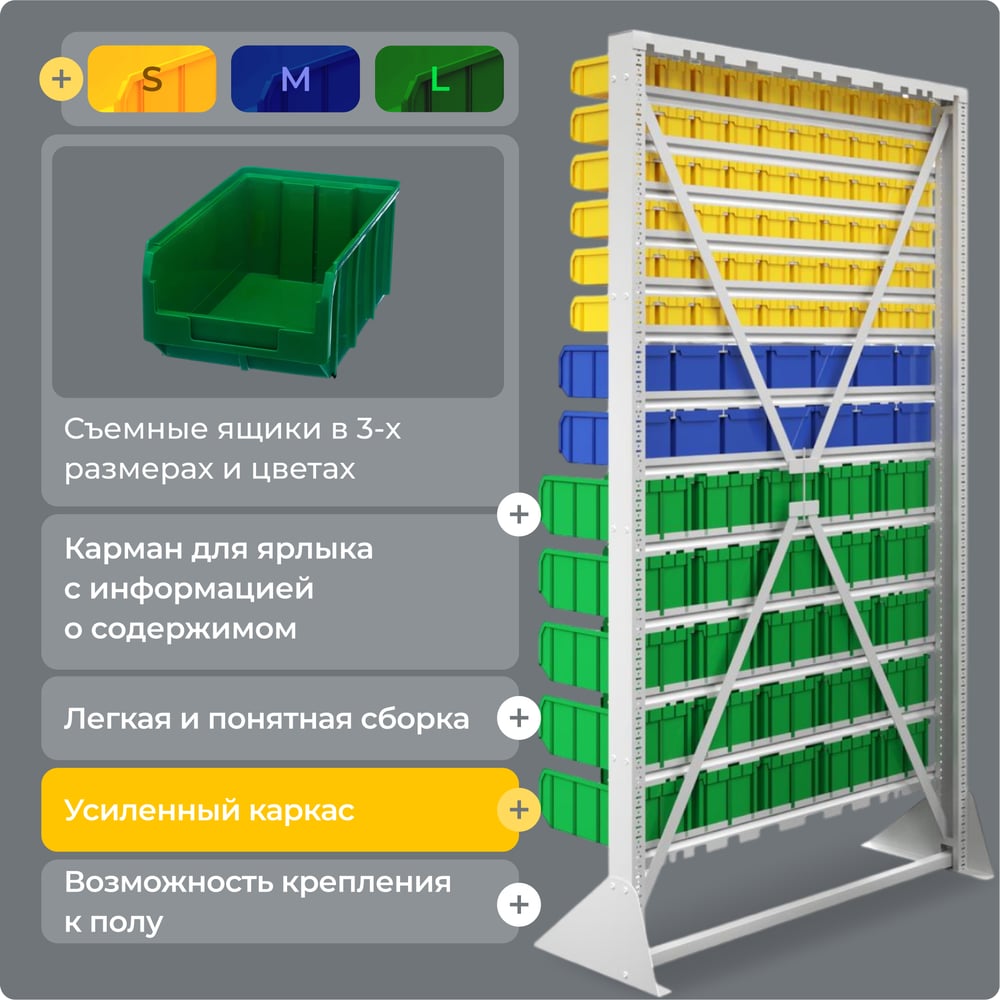 + S M L

Съемные ящики в 3-х размерах и цветах

+

Карман для ярлыка с информацией о содержимом

Легкая и понятная сборка +

Усиленный каркас +

Возможность крепления к полу +